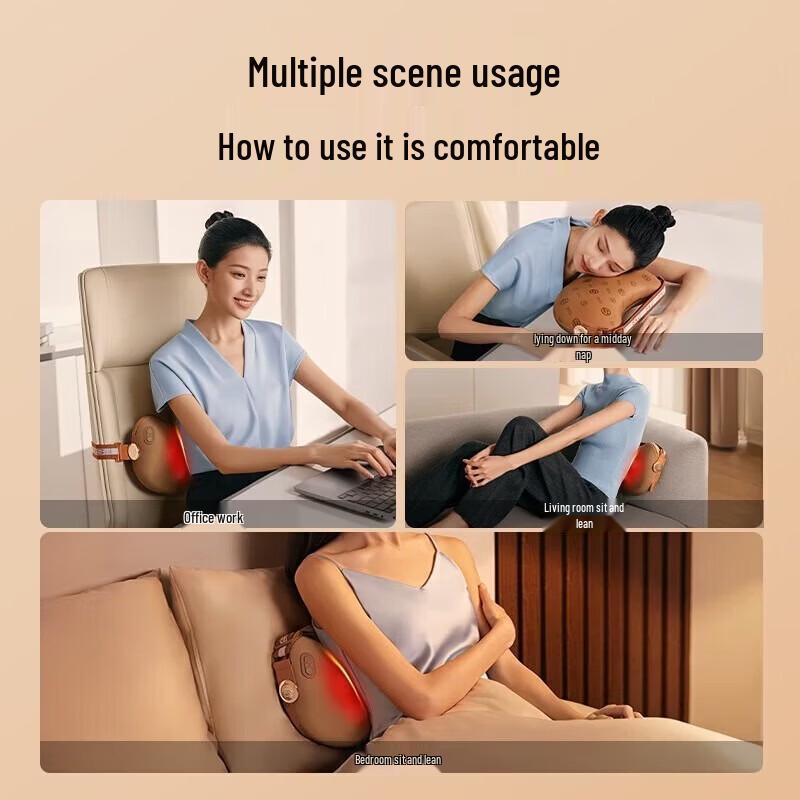 Multiple scene usage

How to use it is comfortable

Office work

lying down for a midday nap

Living room sit and lean

Bedroom sit and lean