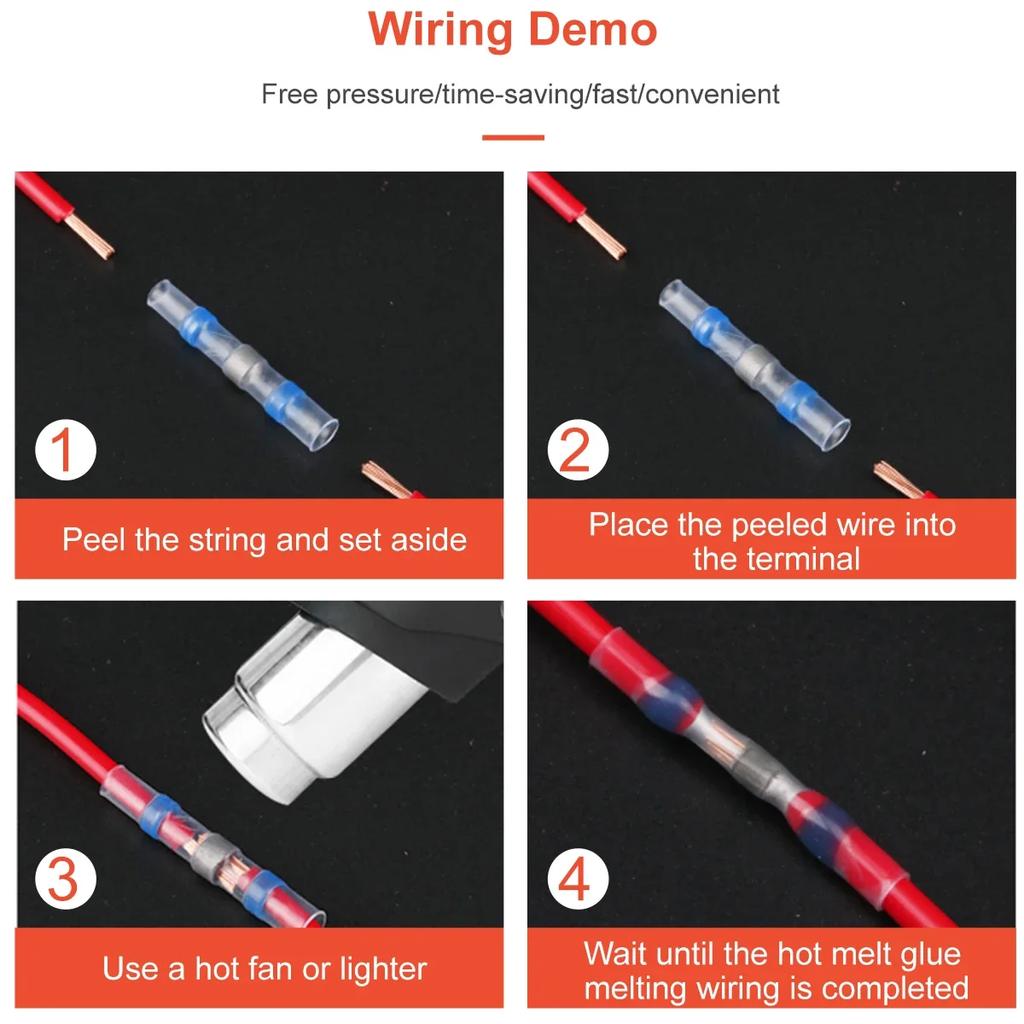 Wiring Demo

Free pressure/time-saving/fast/convenient

1

Peel the string and set aside

2

Place the peeled wire into the terminal

3

Use a hot fan or lighter

4

Wait until the hot melt glue melting wiring is completed