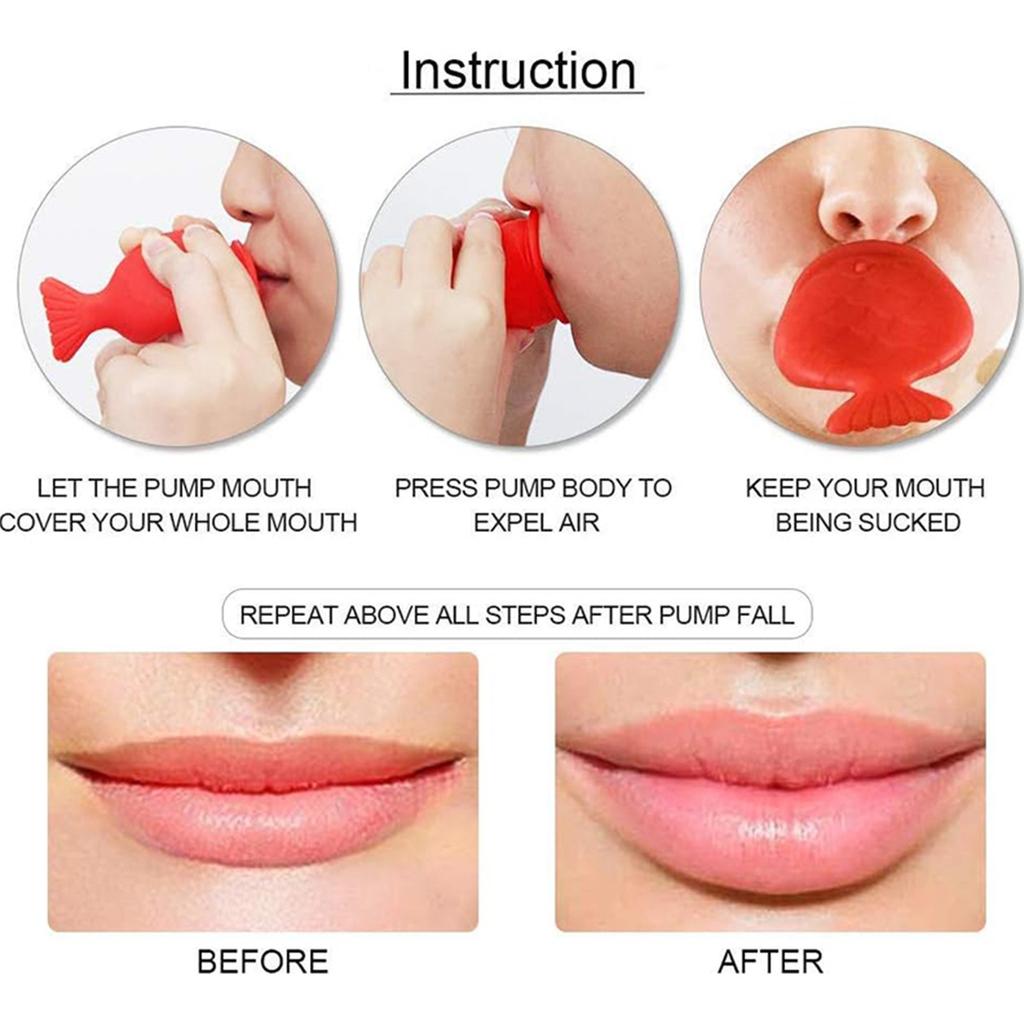 Instruction

LET THE PUMP MOUTH COVER YOUR WHOLE MOUTH

PRESS PUMP BODY TO EXPEL AIR

KEEP YOUR MOUTH BEING SUCKED

REPEAT ABOVE ALL STEPS AFTER PUMP FALL

BEFORE

AFTER