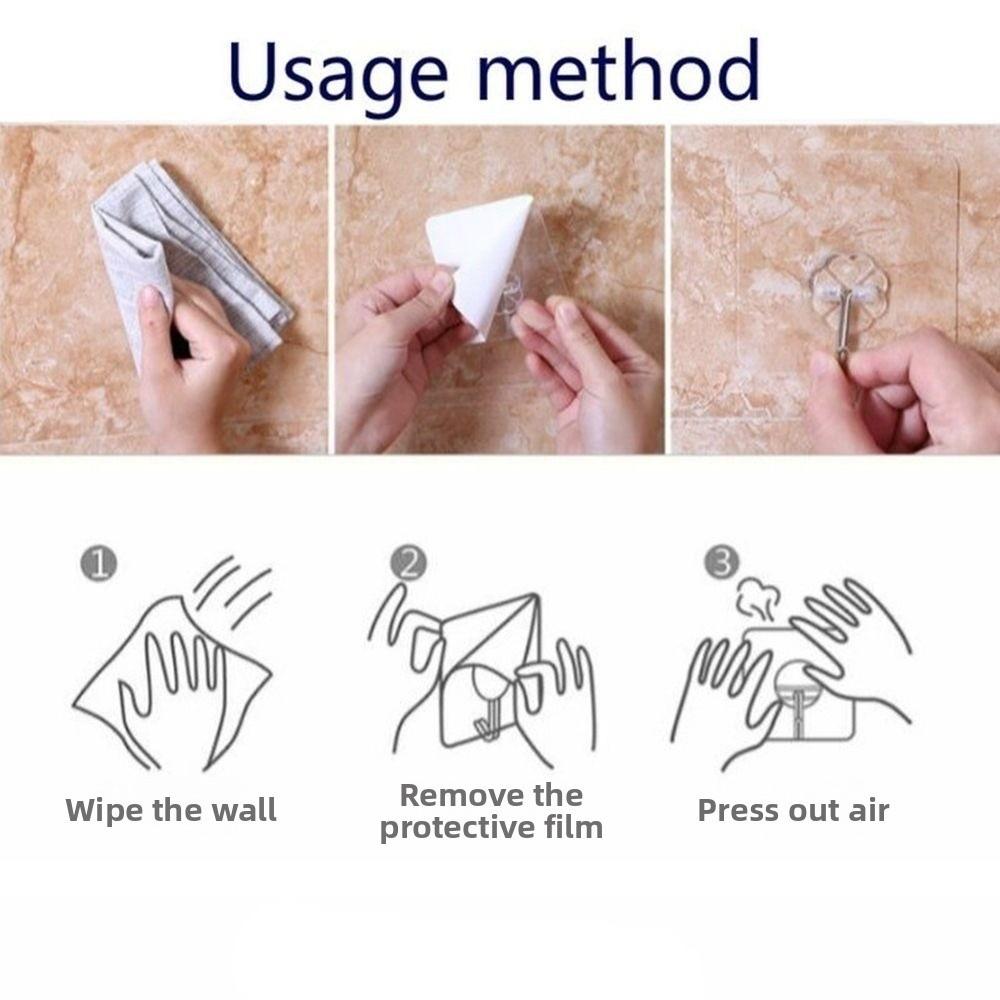 Usage method

1
Wipe the wall

2
Remove the protective film

3
Press out air