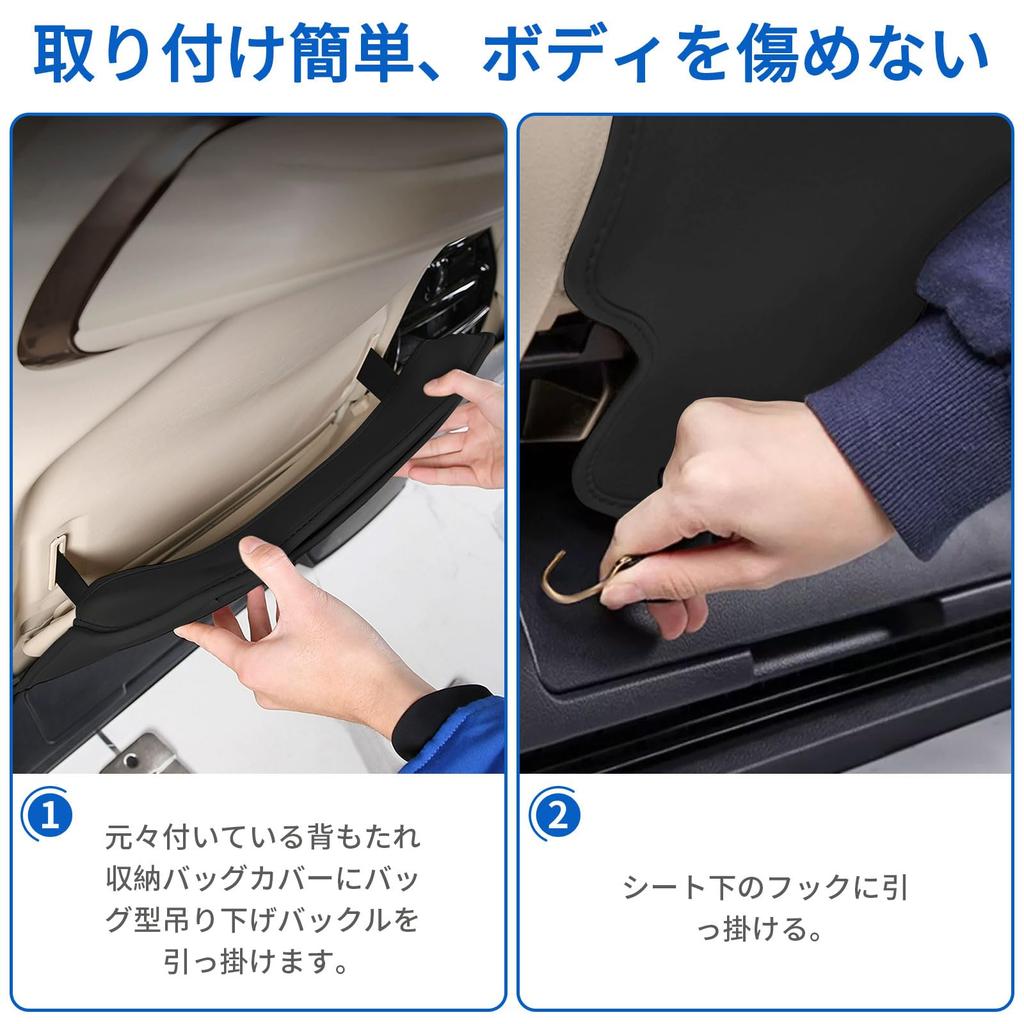 取り付け簡単、ボディを傷めない

1

元々付いている背もたれ収納バッグカバーにバッグ型吊り下げバックルを引っ掛けます。

2

シート下のフックに引っ掛ける。