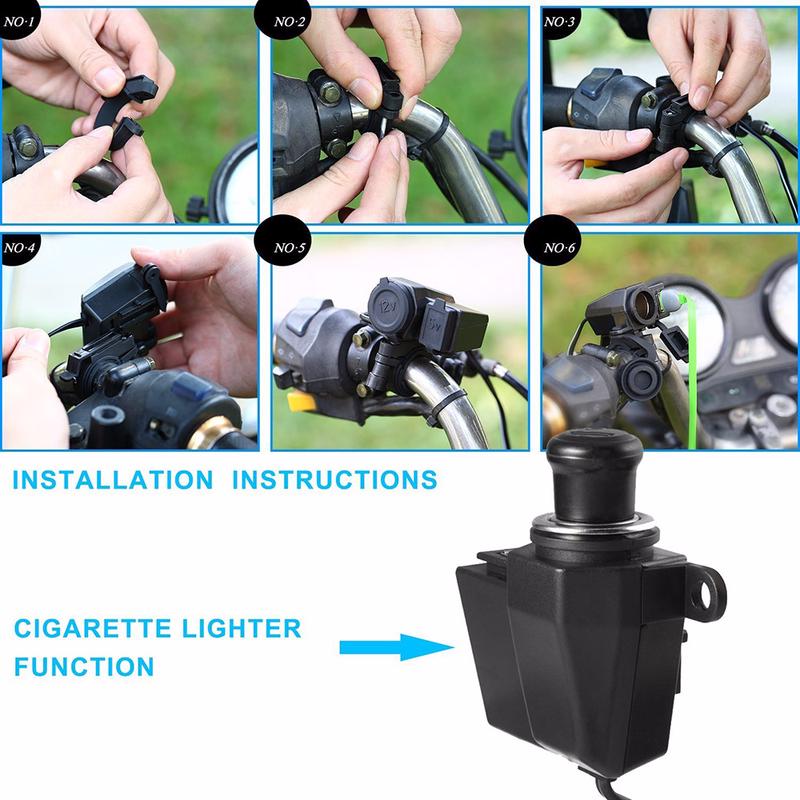 NO·1

NO·2

NO·3

NO·4

NO·5

12V

5V

NO·6

INSTALLATION INSTRUCTIONS

CIGARETTE LIGHTER FUNCTION