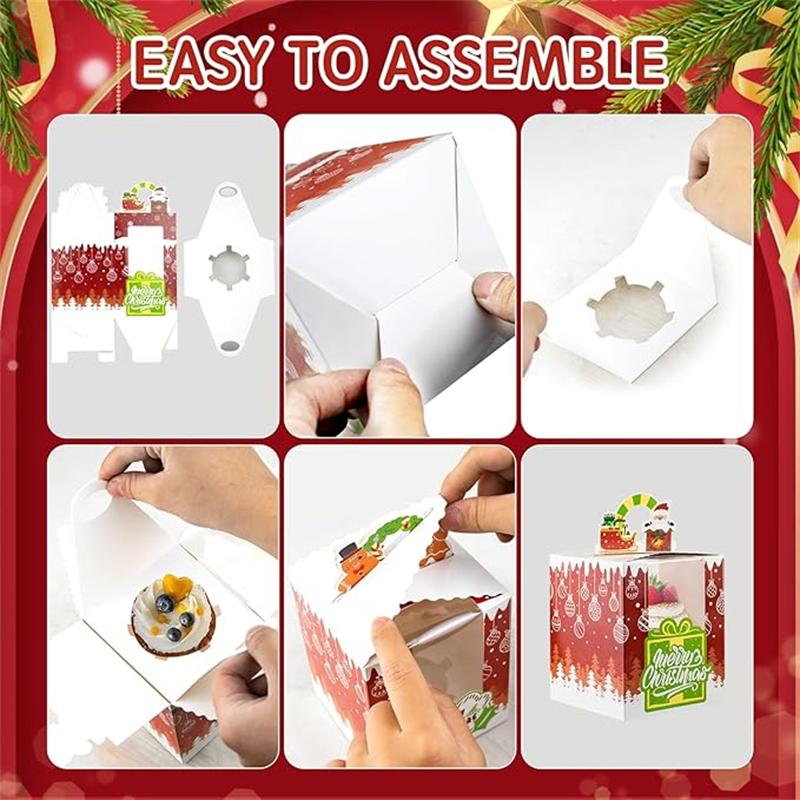 EASY TO ASSEMBLE

Merry Christmas

Merry Christmas