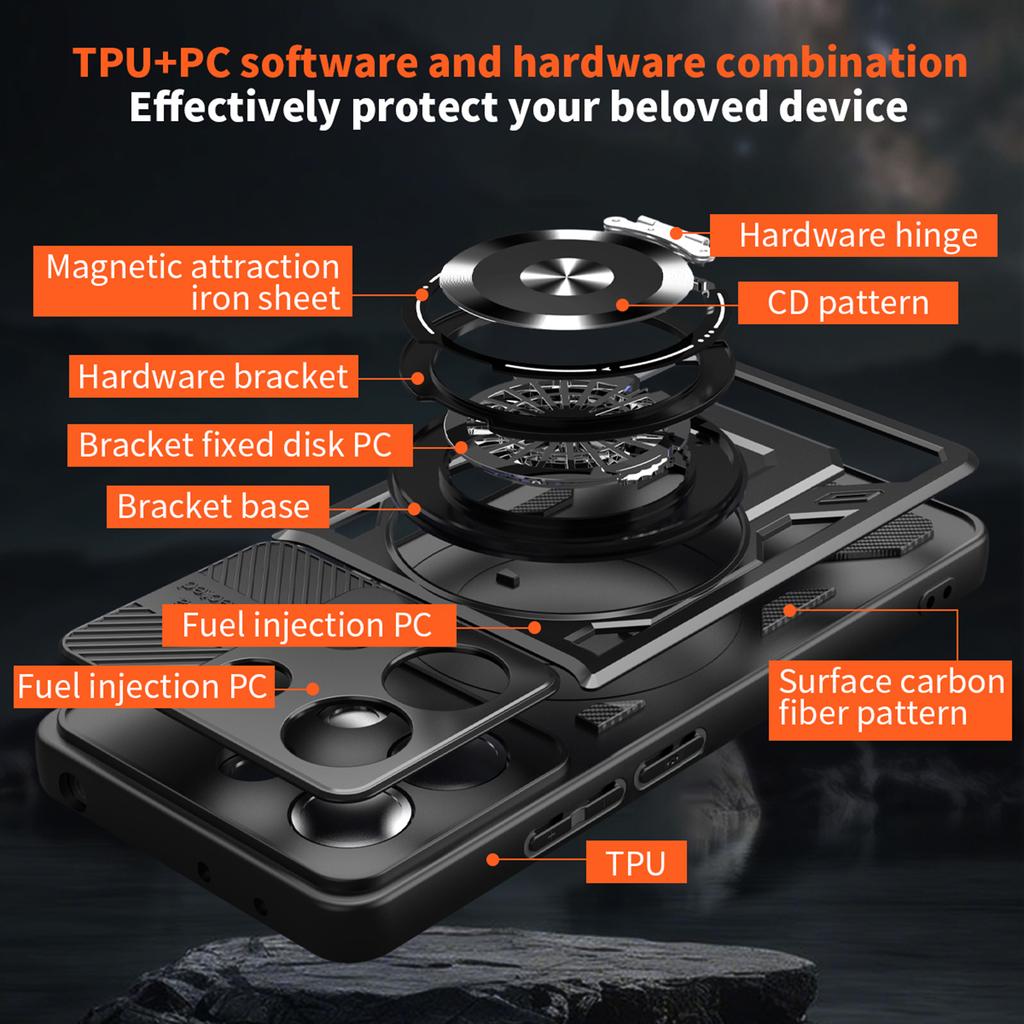 TPU+PC software and hardware combination
Effectively protect your beloved device

Hardware hinge

Magnetic attraction iron sheet

CD pattern

Hardware bracket

Bracket fixed disk PC

Bracket base

Fuel injection PC

Fuel injection PC

Surface carbon fiber pattern

TPU