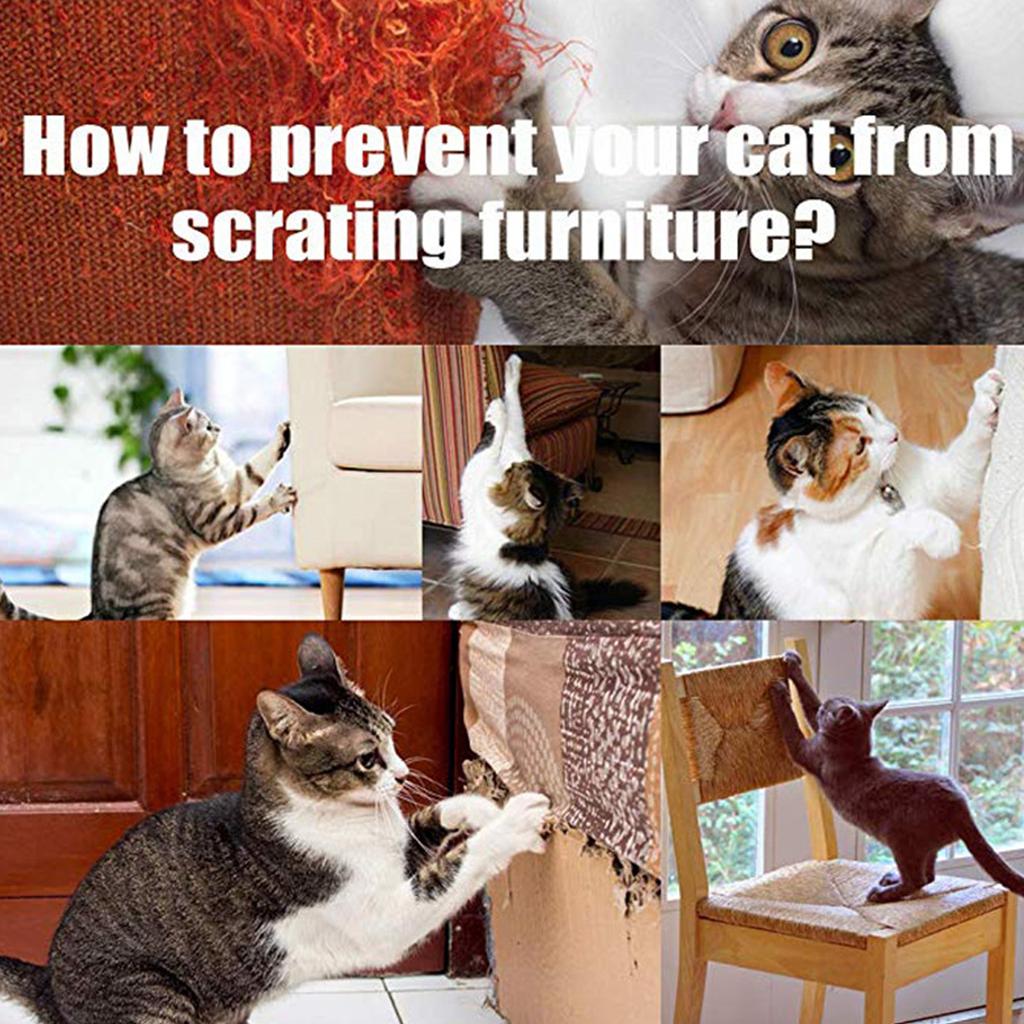 How to prevent your cat from scrating furniture?