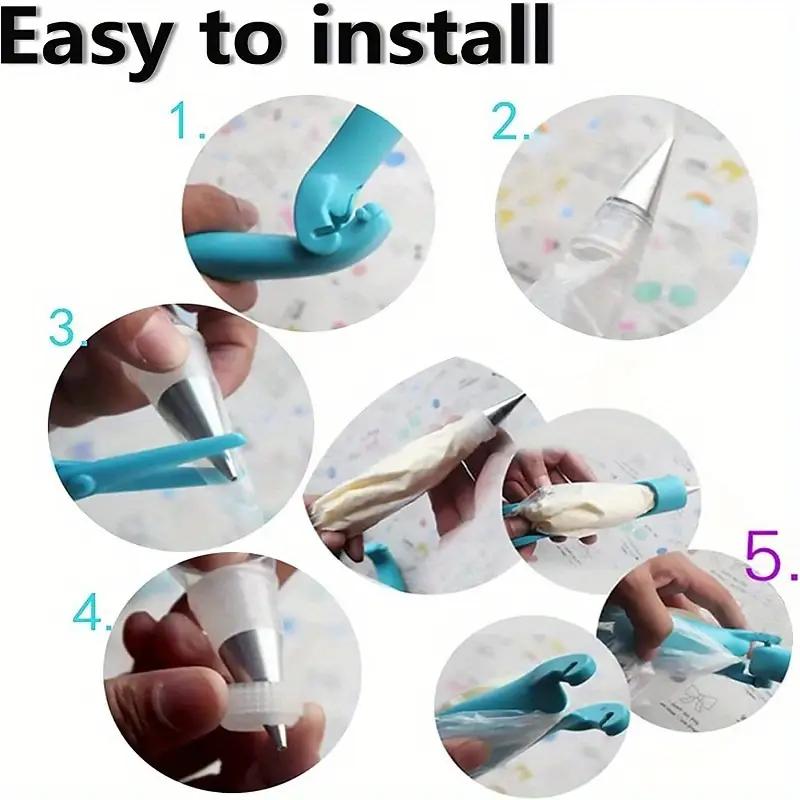 Easy to install

1.

2.

3.

4.

5.