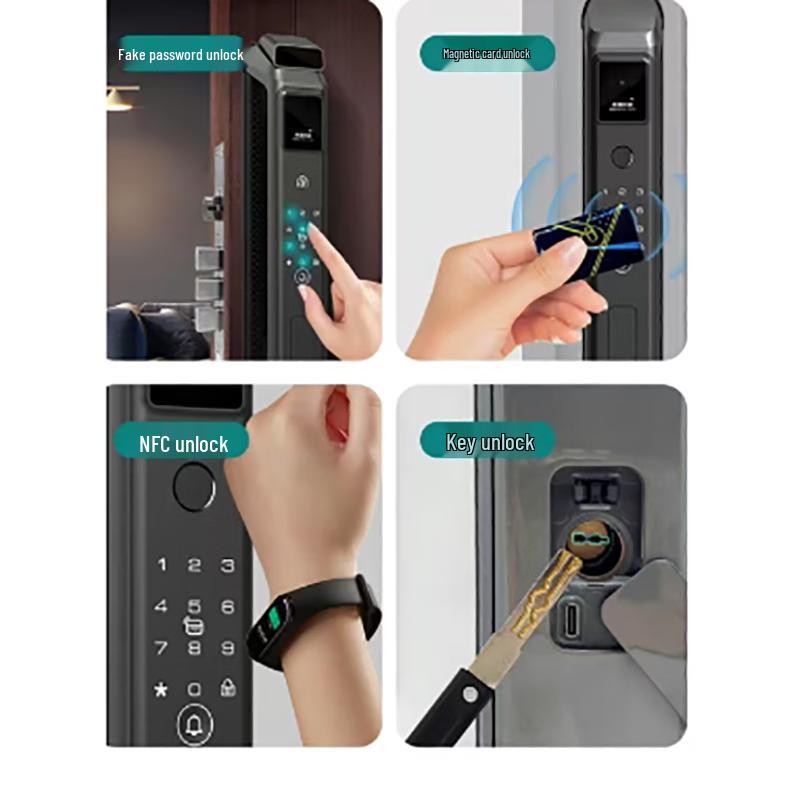 Fake password unlock

Magnetic card unlock

NFC unlock

1 2 3
4 5 6
7 8 9
* 0

Key unlock