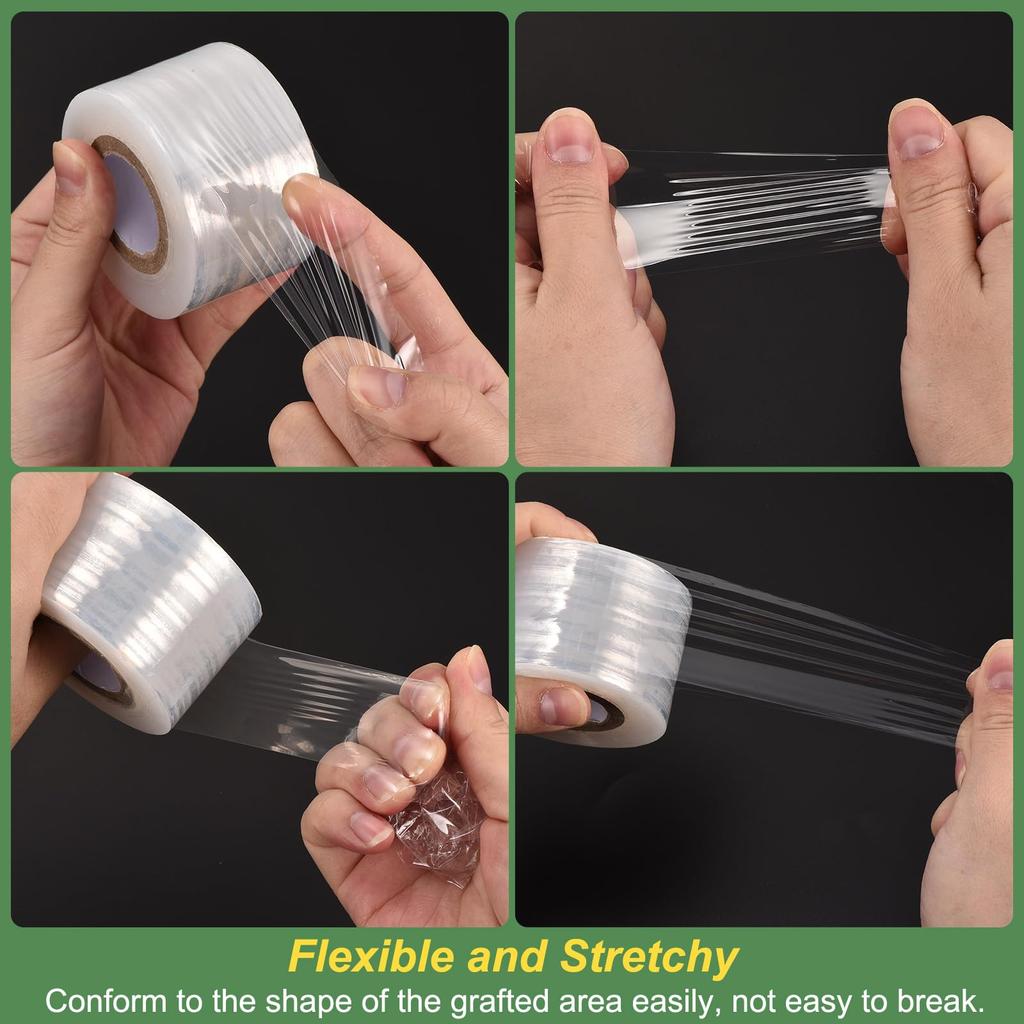 Flexible and Stretchy

Conform to the shape of the grafted area easily, not easy to break.