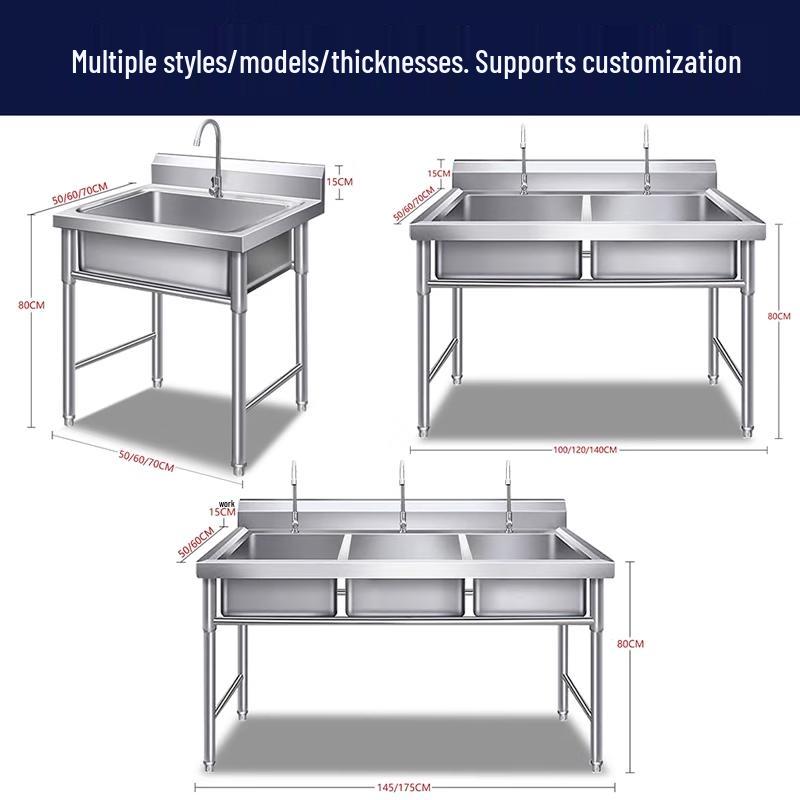 Multiple styles/models/thicknesses. Supports customization

50/60/70CM
15CM
80CM
50/60/70CM

15CM
50/60/70CM
80CM
100/120/140CM

work
15CM
50/60CM
80CM
145/175CM