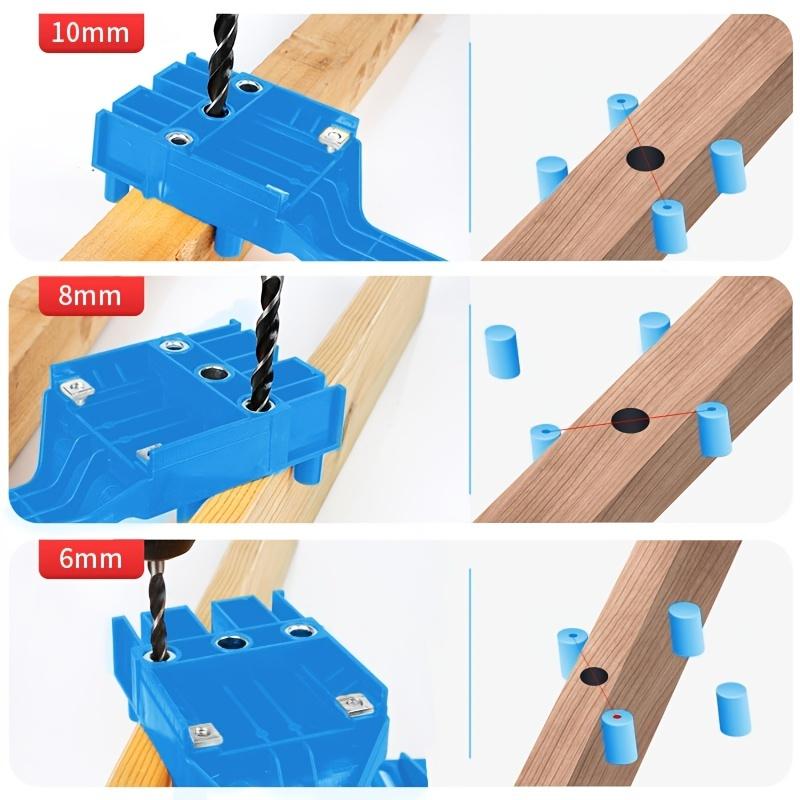 10mm

8mm

6mm