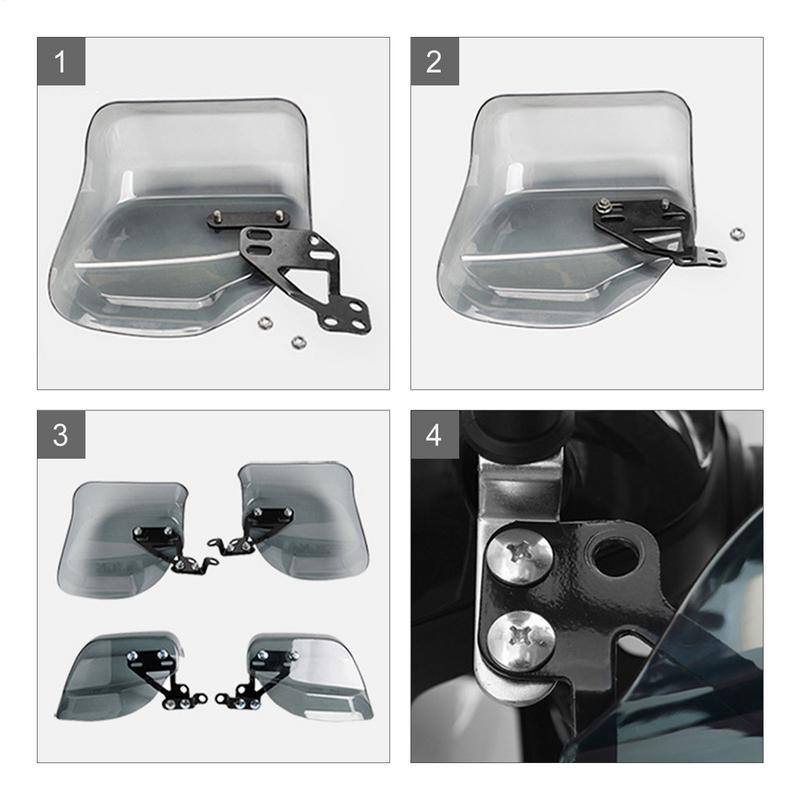 1

2

3

4