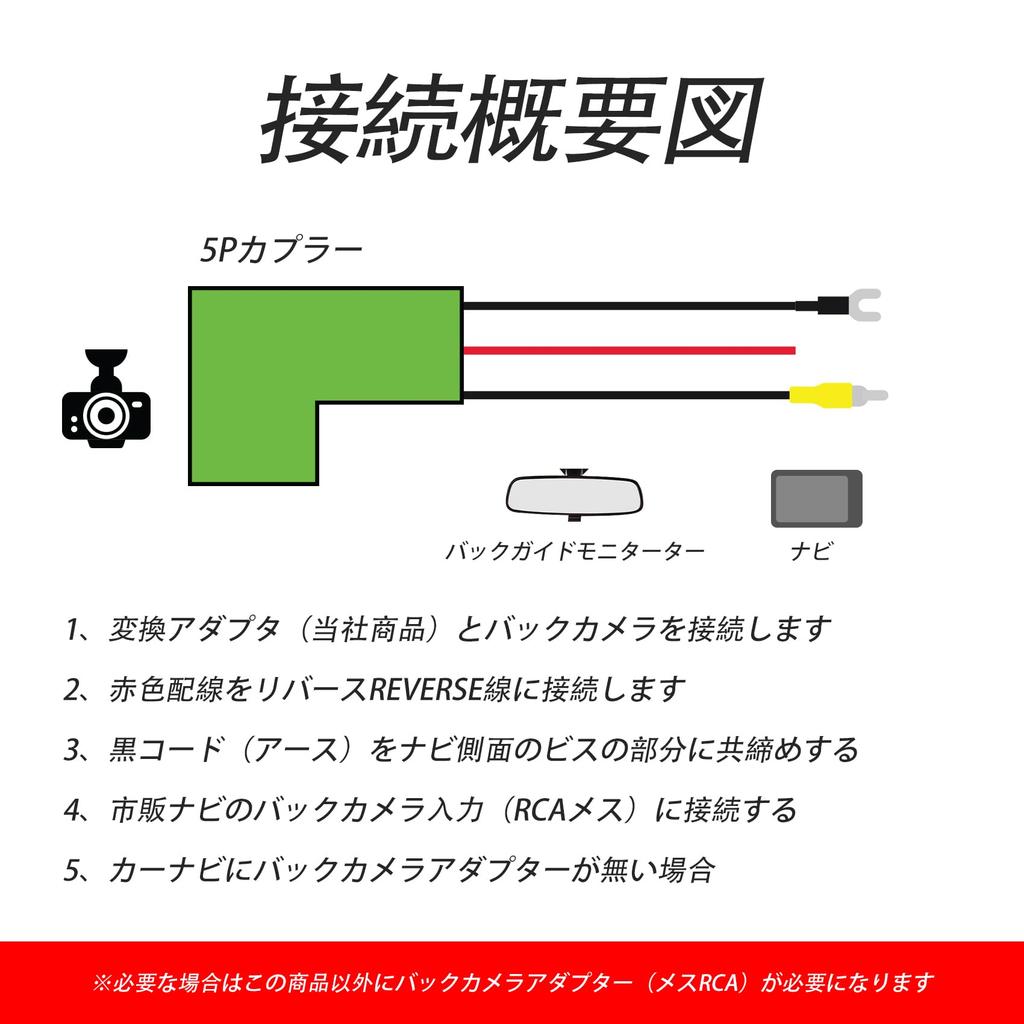 接続概要図

5Pカプラー

バックガイドモニターター

ナビ

1、変換アダプタ（当社商品）とバックカメラを接続します

2、赤色配線をリバースREVERSE線に接続します

3、黒コード（アース）をナビ側面のビスの部分に共締めする

4、市販ナビのバックカメラ入力（RCAメス）に接続する

5、カーナビにバックカメラアダプターが無い場合

※必要な場合はこの商品以外にバックカメラアダプター（メスRCA）が必要になります