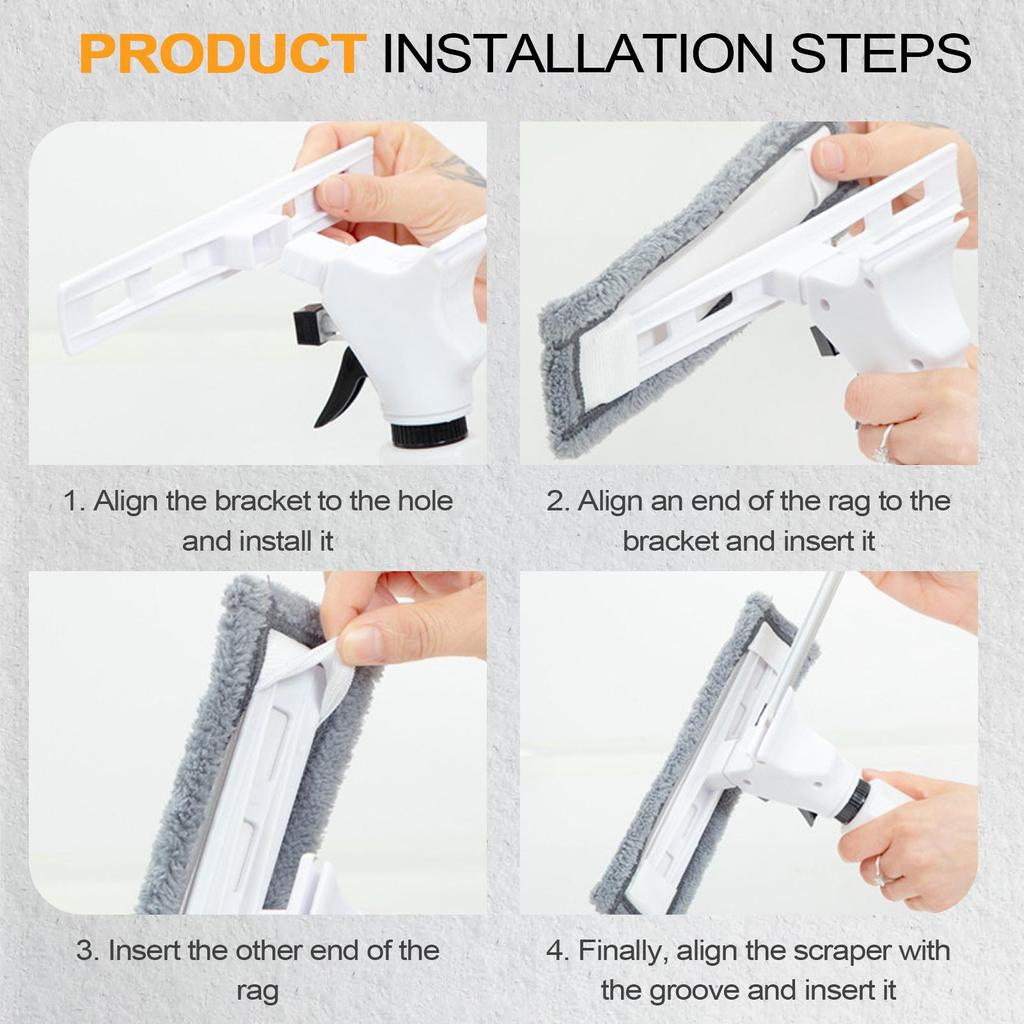 PRODUCT INSTALLATION STEPS

1. Align the bracket to the hole and install it

2. Align an end of the rag to the bracket and insert it

3. Insert the other end of the rag

4. Finally, align the scraper with the groove and insert it