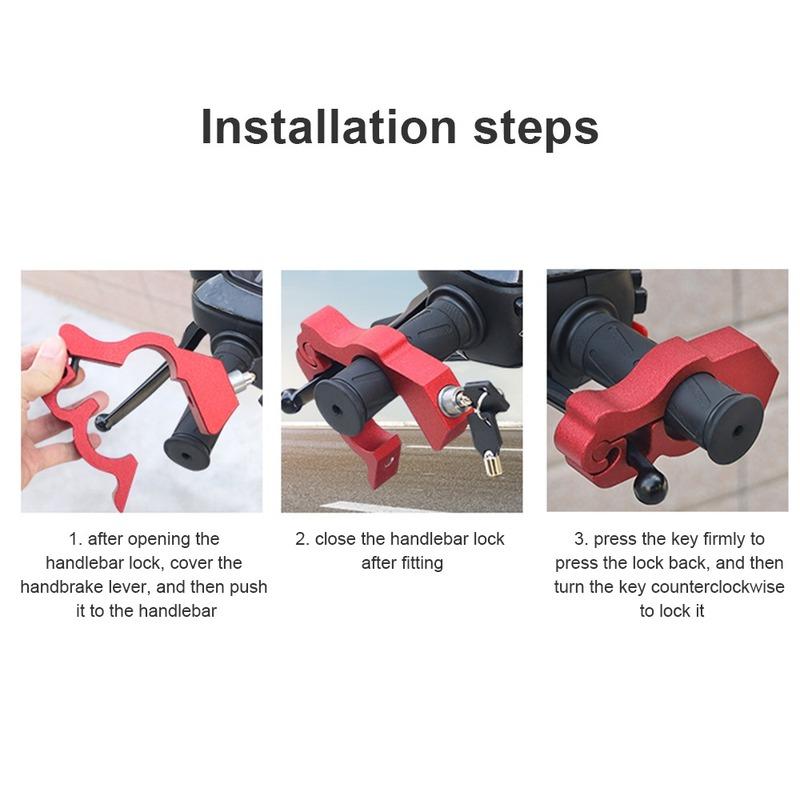 Installation steps

1. after opening the handlebar lock, cover the handbrake lever, and then push it to the handlebar

2. close the handlebar lock after fitting

3. press the key firmly to press the lock back, and then turn the key counterclockwise to lock it