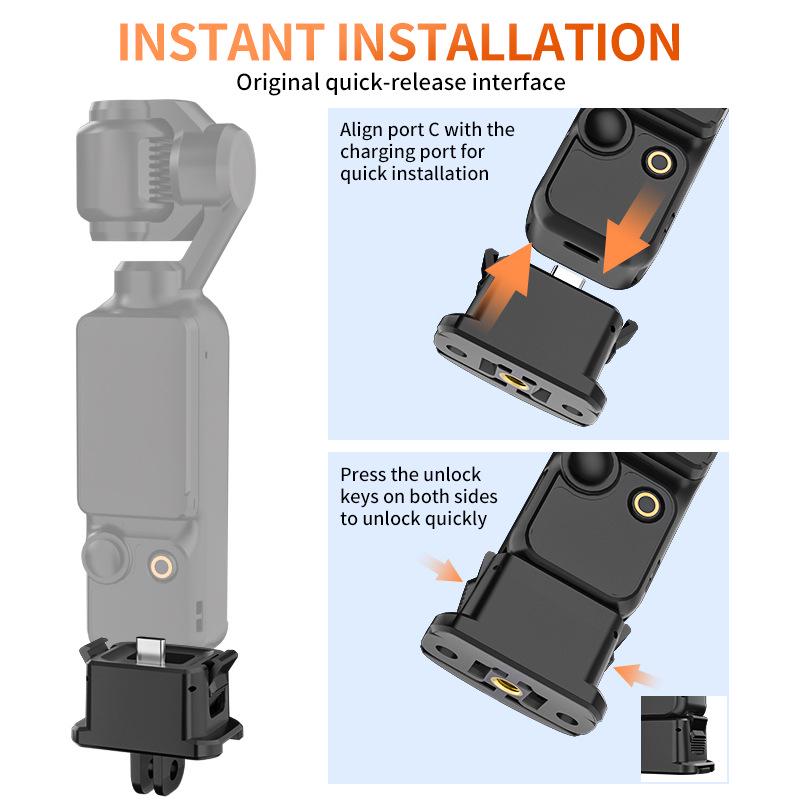 INSTANT INSTALLATION
Original quick-release interface

Align port C with the charging port for quick installation

Press the unlock keys on both sides to unlock quickly