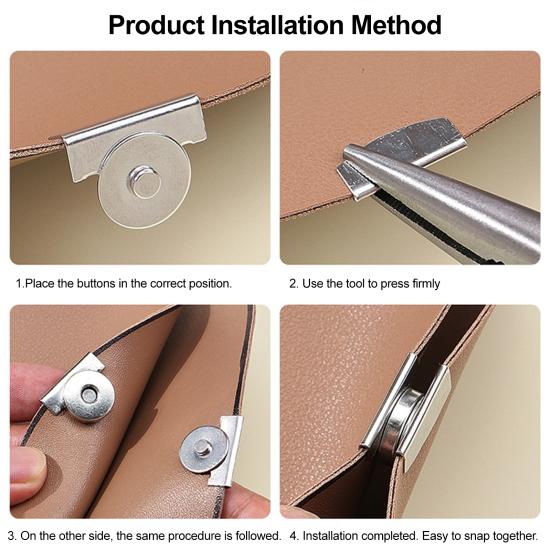 Product Installation Method

1.Place the buttons in the correct position.

2. Use the tool to press firmly

3. On the other side, the same procedure is followed.

4. Installation completed. Easy to snap together.