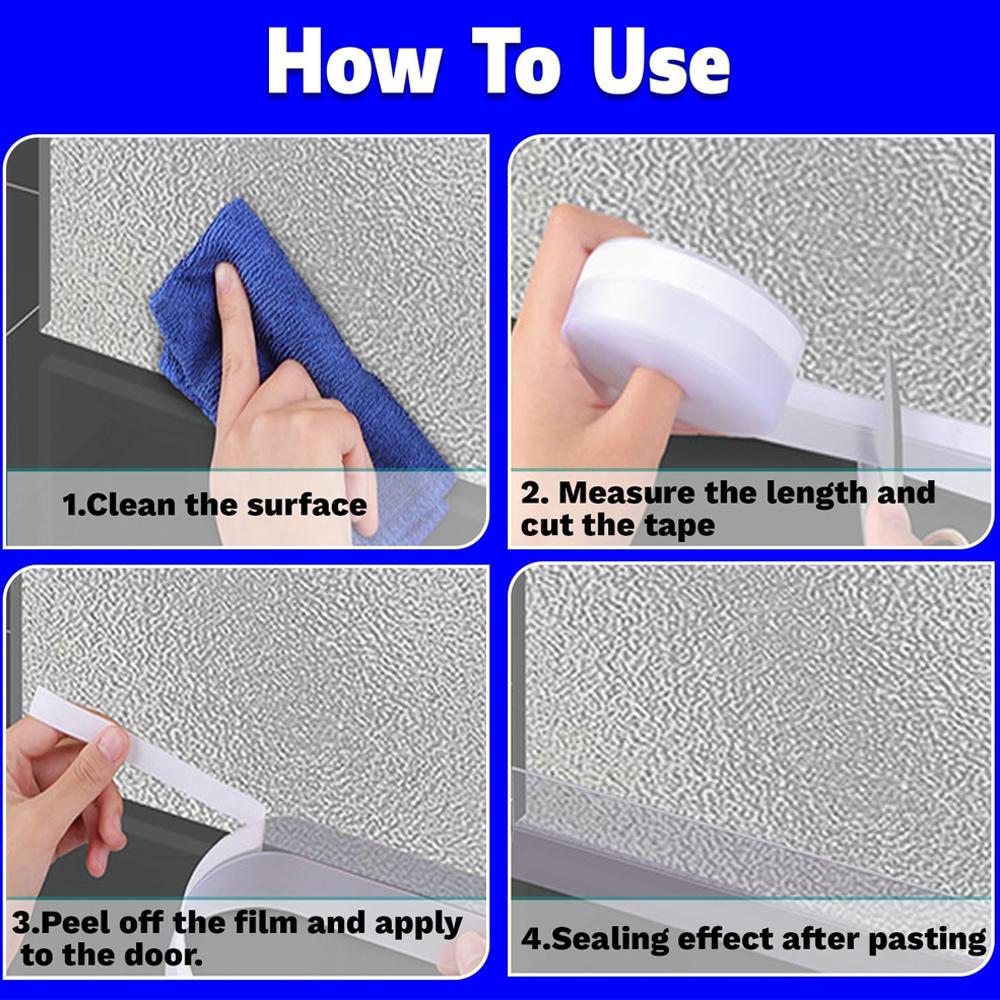 How To Use

1.Clean the surface

2. Measure the length and cut the tape

3.Peel off the film and apply to the door.

4.Sealing effect after pasting