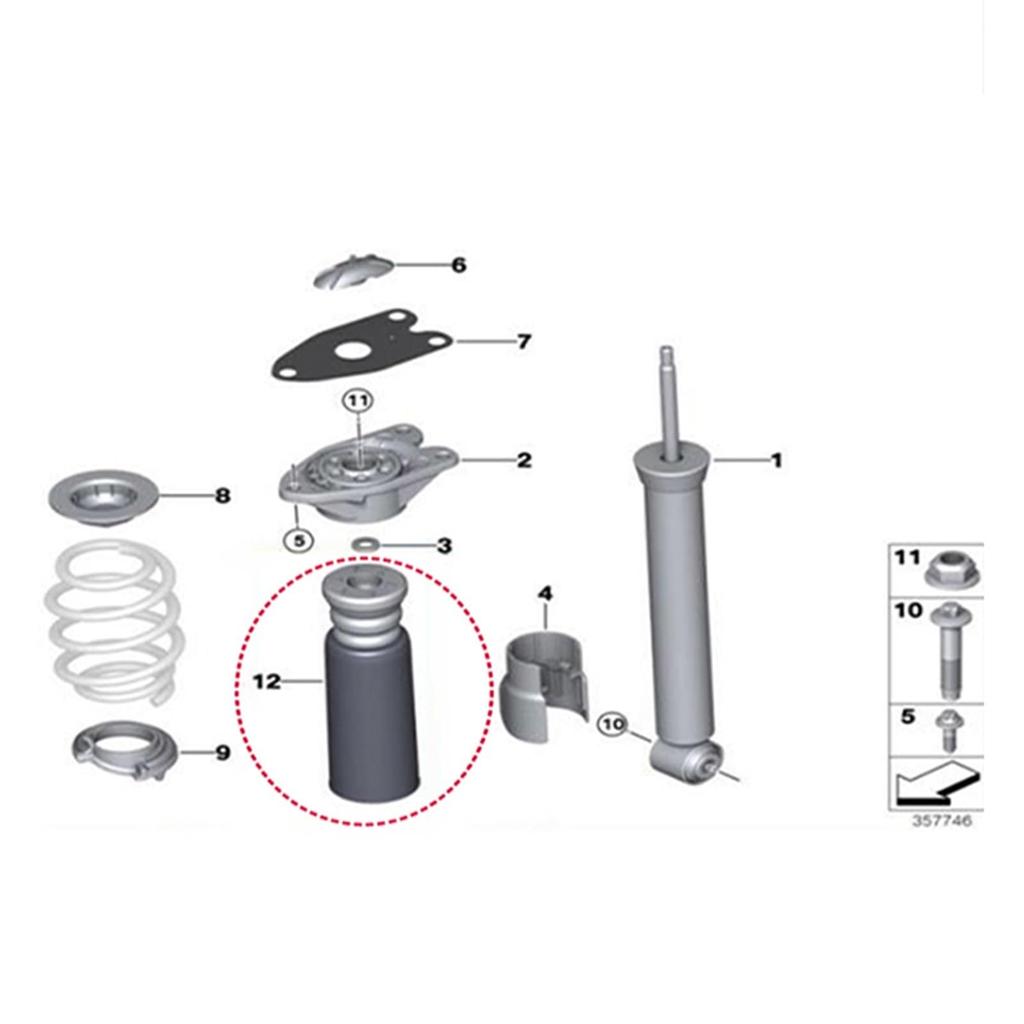 6
7
11
2
1
8
5
3
4
12
10
9
11
10
5
357746