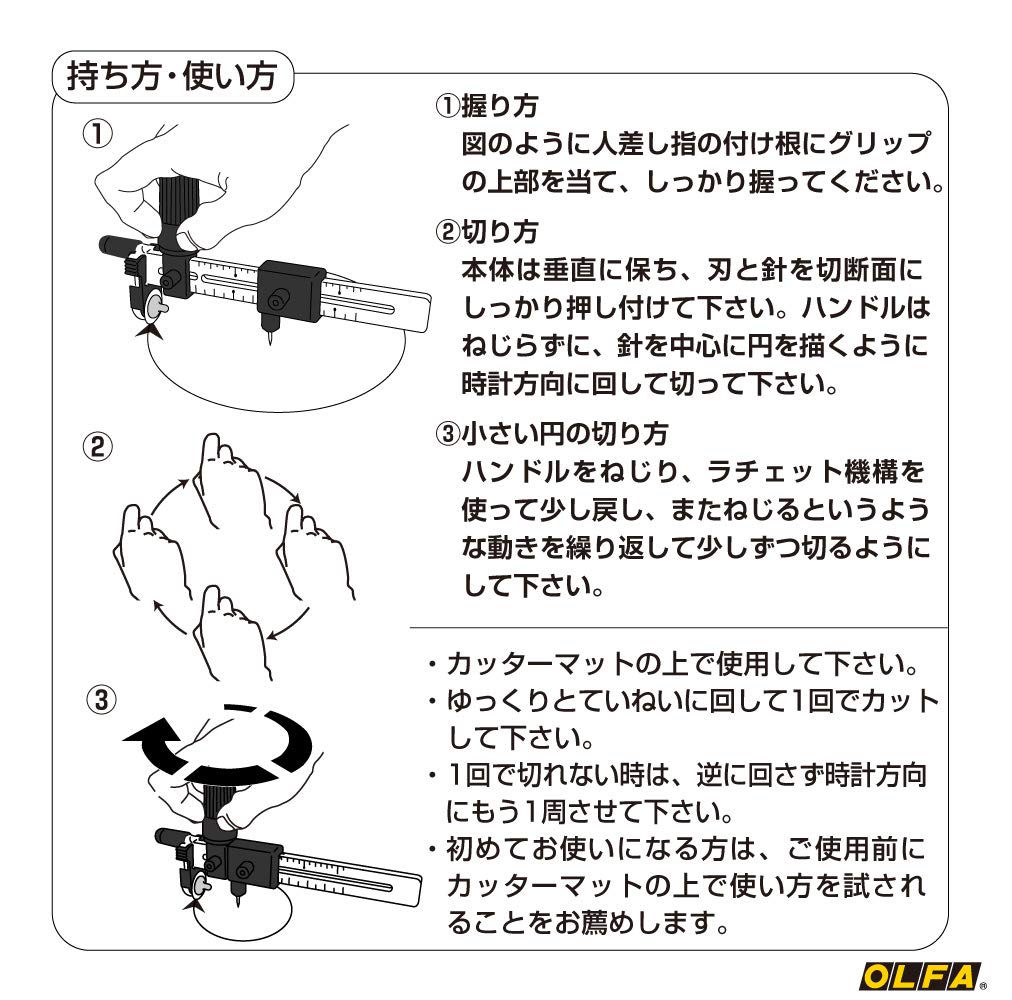 持ち方・使い方

①

②

③

①握り方
図のように人差し指の付け根にグリップの上部を当て、しっかり握ってください。

②切り方
本体は垂直に保ち、刃と針を切断面にしっかり押し付けて下さい。ハンドルはねじらずに、針を中心に円を描くように時計方向に回して切って下さい。

③小さい円の切り方
ハンドルをねじり、ラチェット機構を使って少し戻し、またねじるというような動きを繰り返して少しずつ切るようにして下さい。

・カッターマットの上で使用して下さい。
・ゆっくりとていねいに回して1回でカットして下さい。
・1回で切れない時は、逆に回さず時計方向にもう1周させて下さい。
・初めてお使いになる方は、ご使用前にカッターマットの上で使い方を試されることをお薦めします。

OLFA®