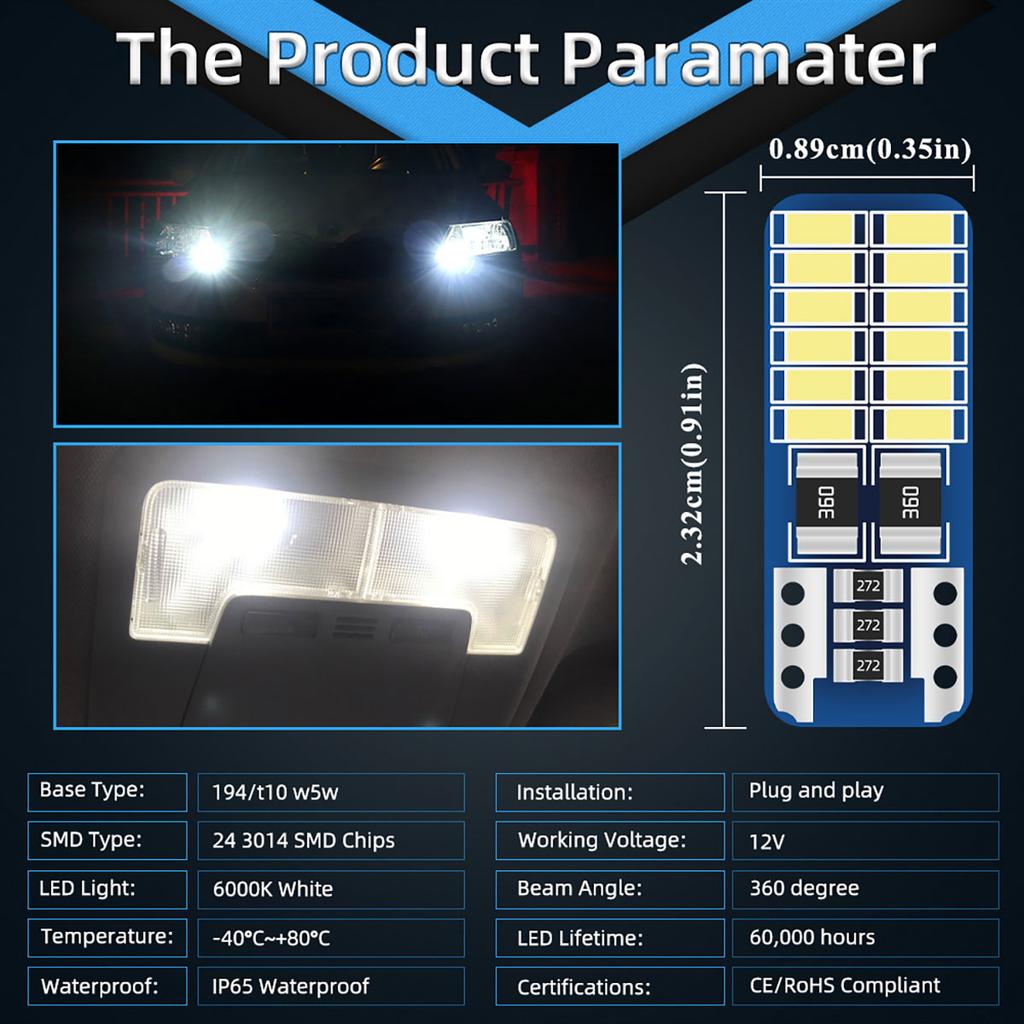 The Product Paramater

0.89cm(0.35in)

2.32cm(0.91in)

360 360

272
272
272

| Base Type: | 194/t10 w5w |
|---|---|
| SMD Type: | 24 3014 SMD Chips |
| LED Light: | 6000K White |
| Temperature: | -40°C~+80°C |
| Waterproof: | IP65 Waterproof |

| Installation: | Plug and play |
|---|---|
| Working Voltage: | 12V |
| Beam Angle: | 360 degree |
| LED Lifetime: | 60,000 hours |
| Certifications: | CE/RoHS Compliant |