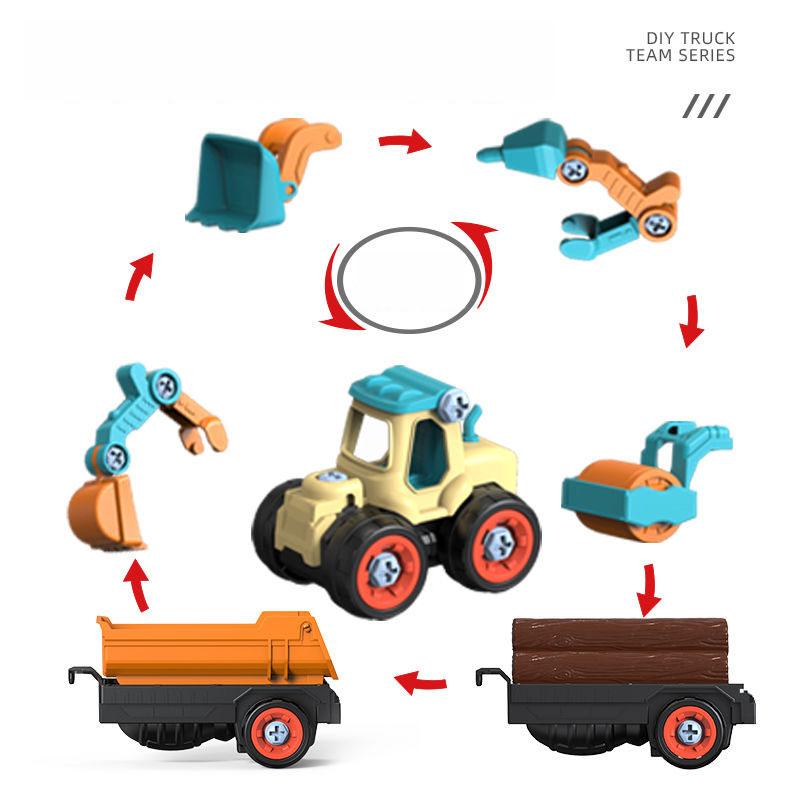 DIY TRUCK
TEAM SERIES

///