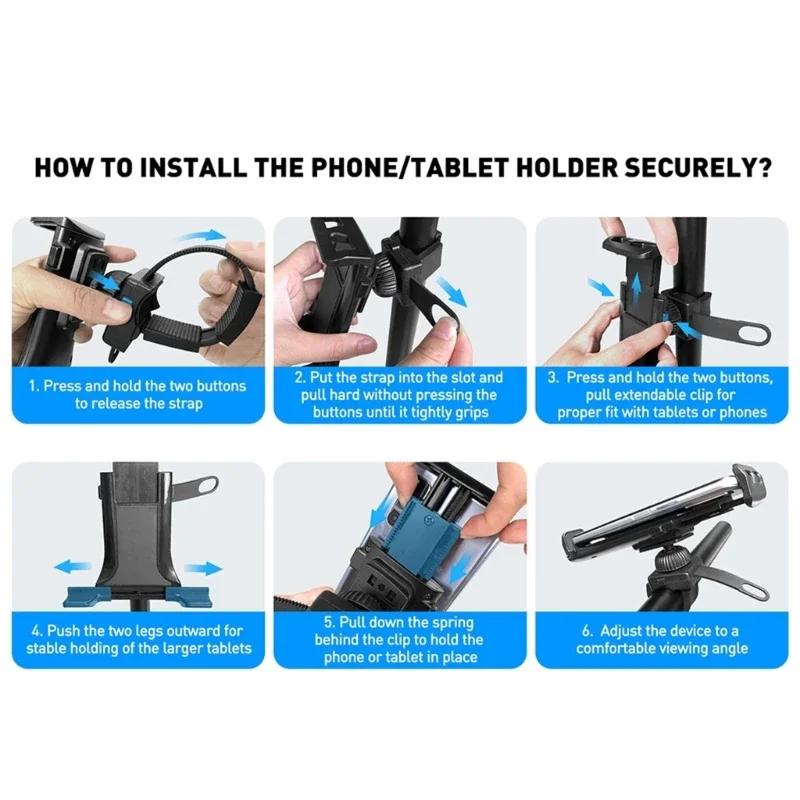 HOW TO INSTALL THE PHONE/TABLET HOLDER SECURELY?

1. Press and hold the two buttons to release the strap

2. Put the strap into the slot and pull hard without pressing the buttons until it tightly grips

3. Press and hold the two buttons, pull extendable clip for proper fit with tablets or phones

4. Push the two legs outward for stable holding of the larger tablets

5. Pull down the spring behind the clip to hold the phone or tablet in place

6. Adjust the device to a comfortable viewing angle