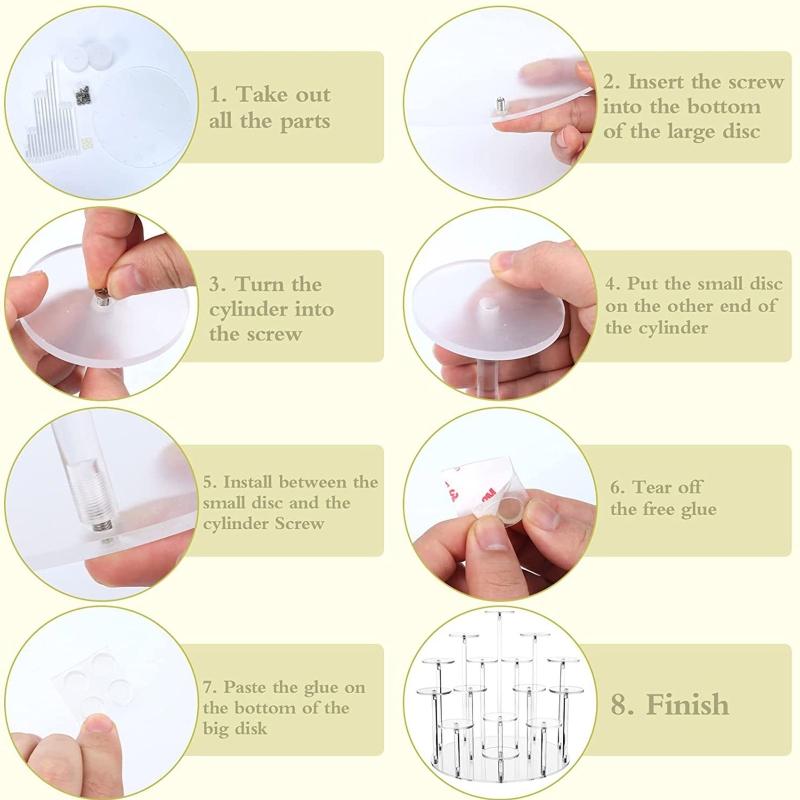 1. Take out all the parts

2. Insert the screw into the bottom of the large disc

3. Turn the cylinder into the screw

4. Put the small disc on the other end of the cylinder

5. Install between the small disc and the cylinder Screw

6. Tear off the free glue

7. Paste the glue on the bottom of the big disk

8. Finish