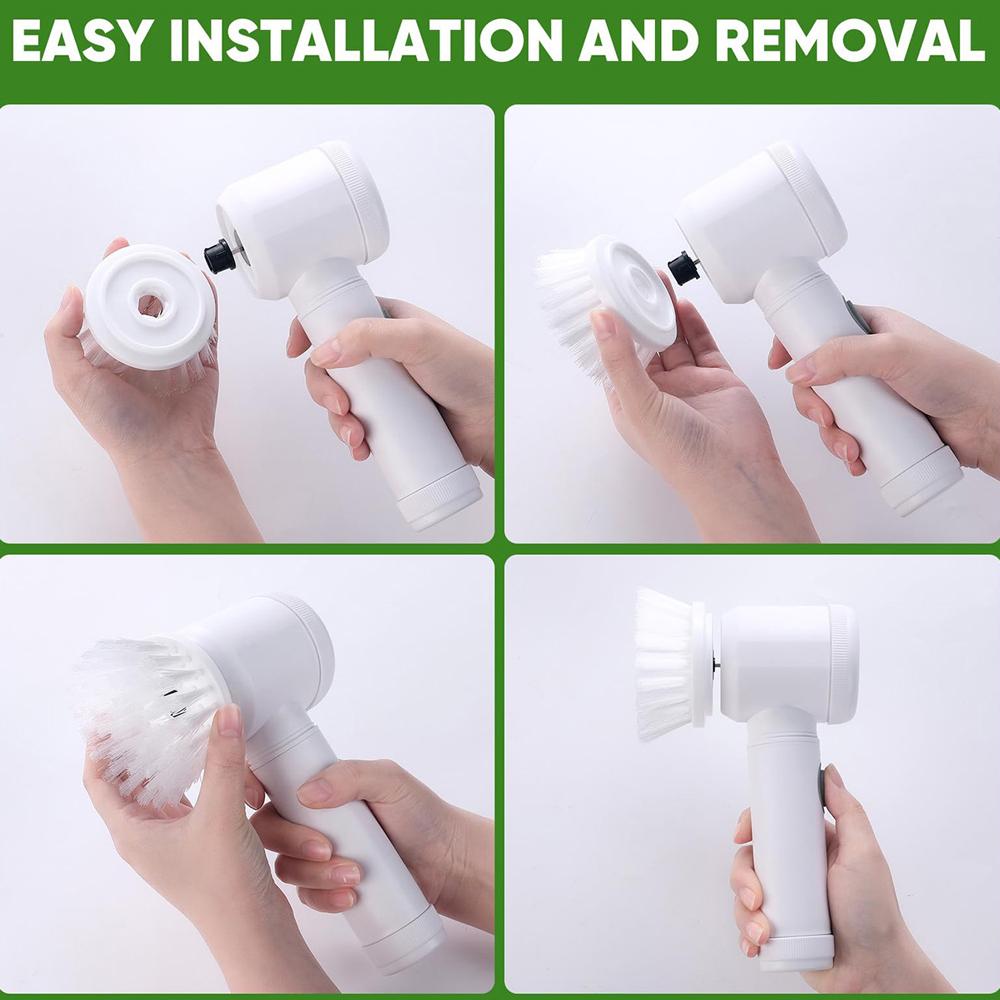 EASY INSTALLATION AND REMOVAL