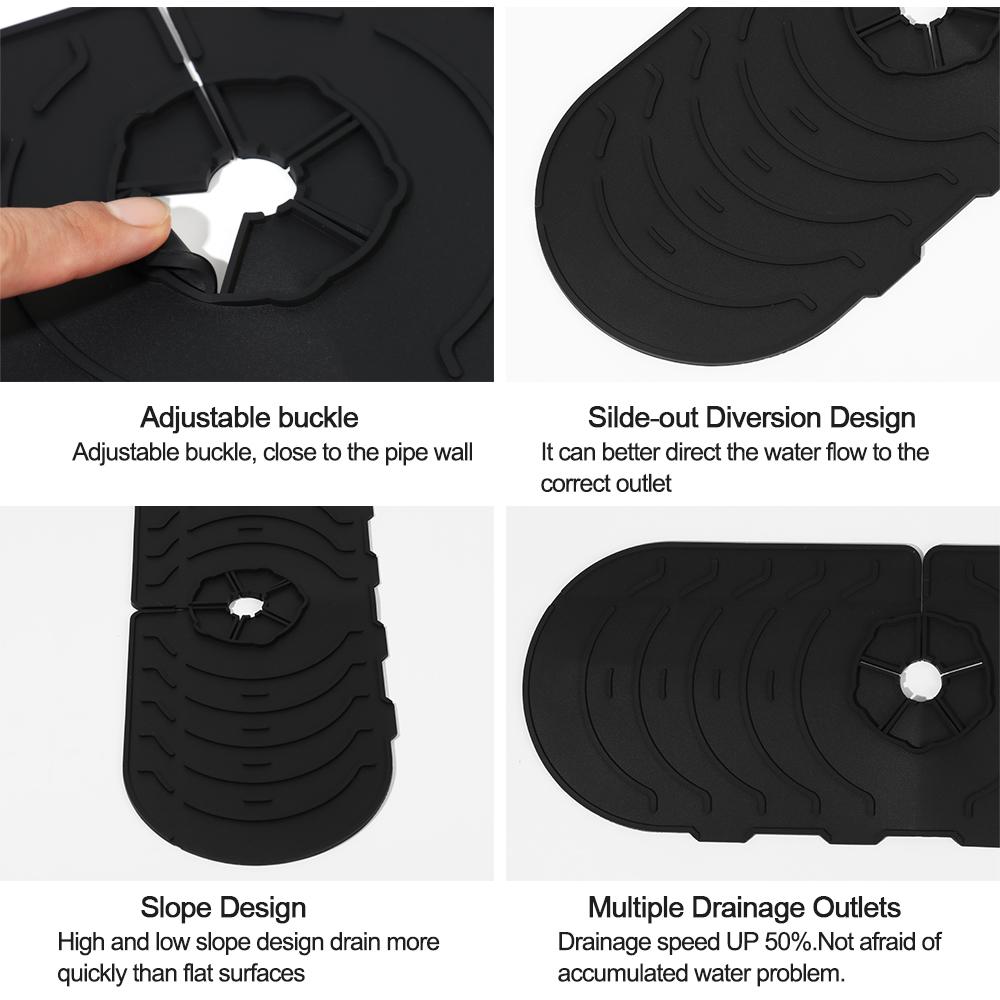 Adjustable buckle
Adjustable buckle, close to the pipe wall

Silde-out Diversion Design
It can better direct the water flow to the correct outlet

Slope Design
High and low slope design drain more quickly than flat surfaces

Multiple Drainage Outlets
Drainage speed UP 50%.Not afraid of accumulated water problem.