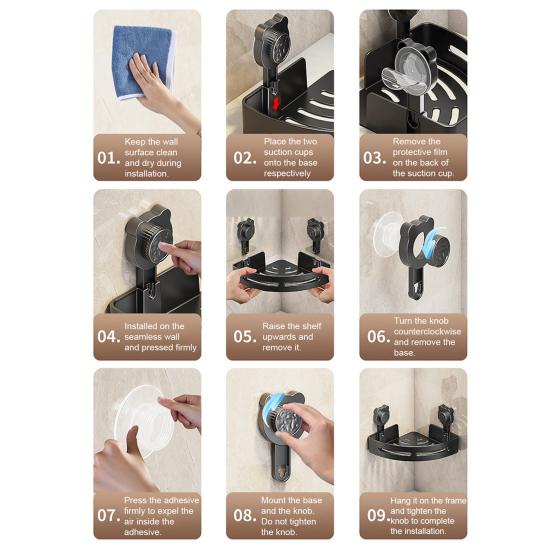 01. Keep the wall surface clean and dry during installation.

02. Place the two suction cups onto the base respectively

03. Remove the protective film on the back of the suction cup.

04. Installed on the seamless wall and pressed firmly

05. Raise the shelf upwards and remove it.

06. Turn the knob counterclockwise and remove the base.

07. Press the adhesive firmly to expel the air inside the adhesive.

08. Mount the base and the knob. Do not tighten the knob.

09. Hang it on the frame and tighten the knob to complete the installation.