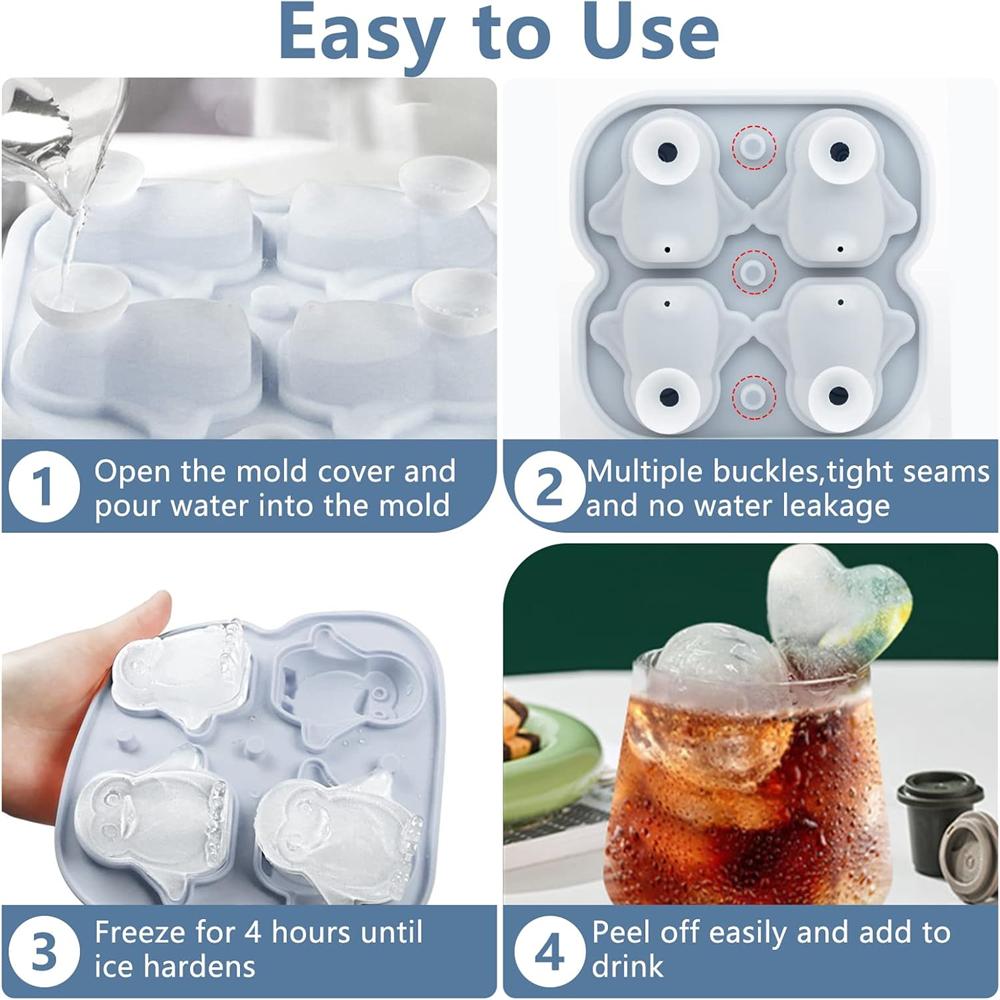 Easy to Use

1 Open the mold cover and pour water into the mold

2 Multiple buckles,tight seams and no water leakage

3 Freeze for 4 hours until ice hardens

4 Peel off easily and add to drink