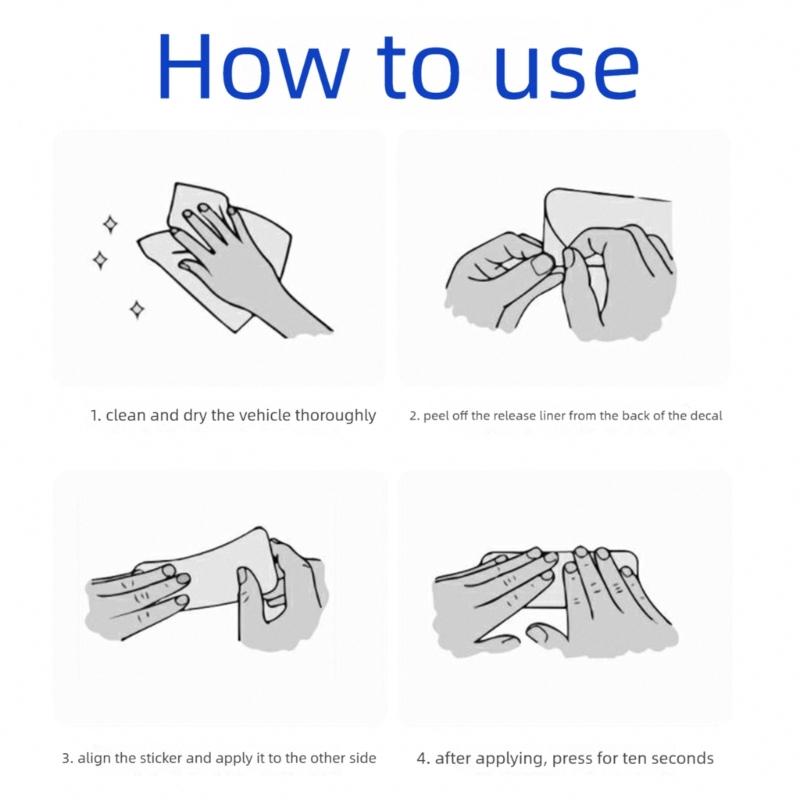 How to use

1. clean and dry the vehicle thoroughly

2. peel off the release liner from the back of the decal

3. align the sticker and apply it to the other side

4. after applying, press for ten seconds