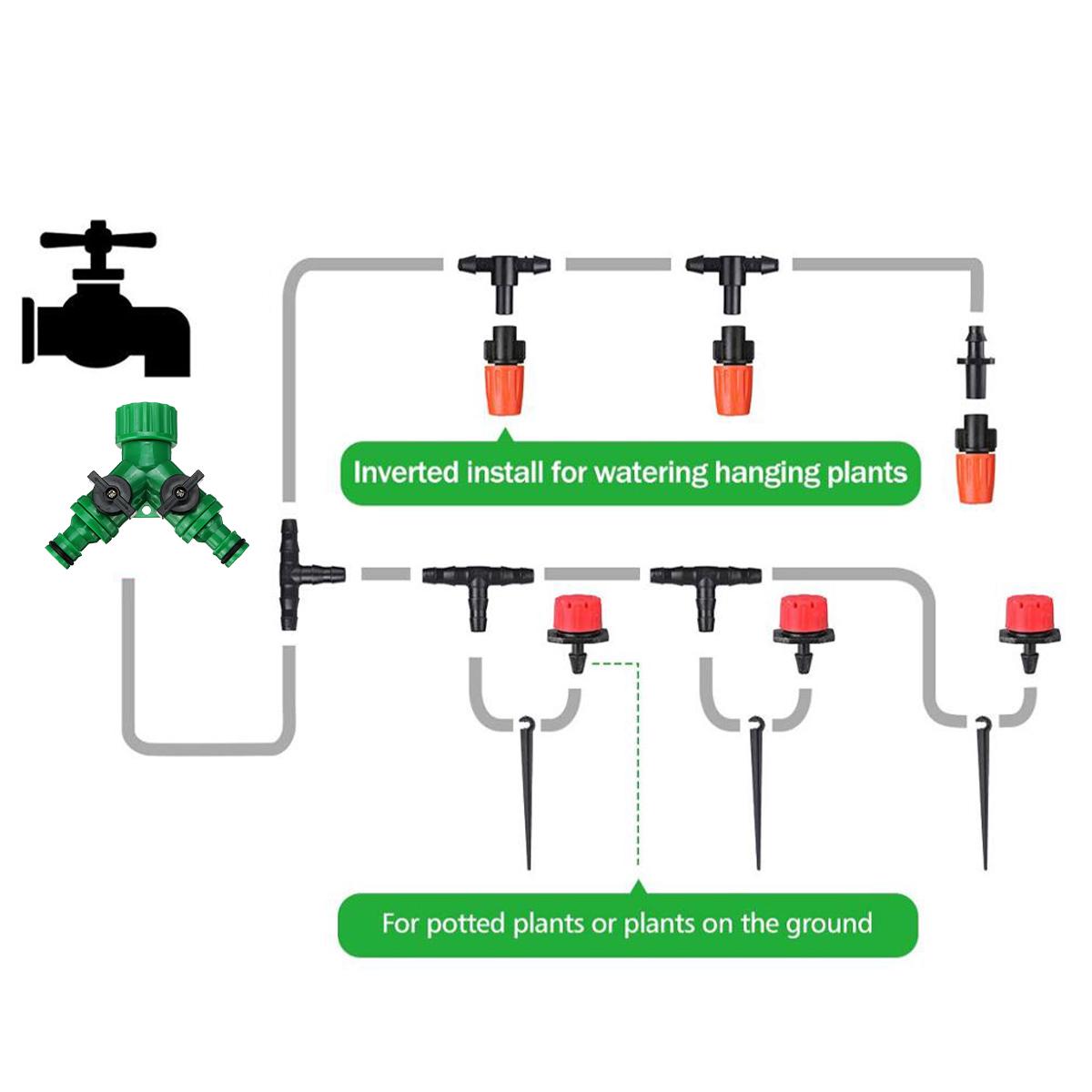 Inverted install for watering hanging plants

For potted plants or plants on the ground