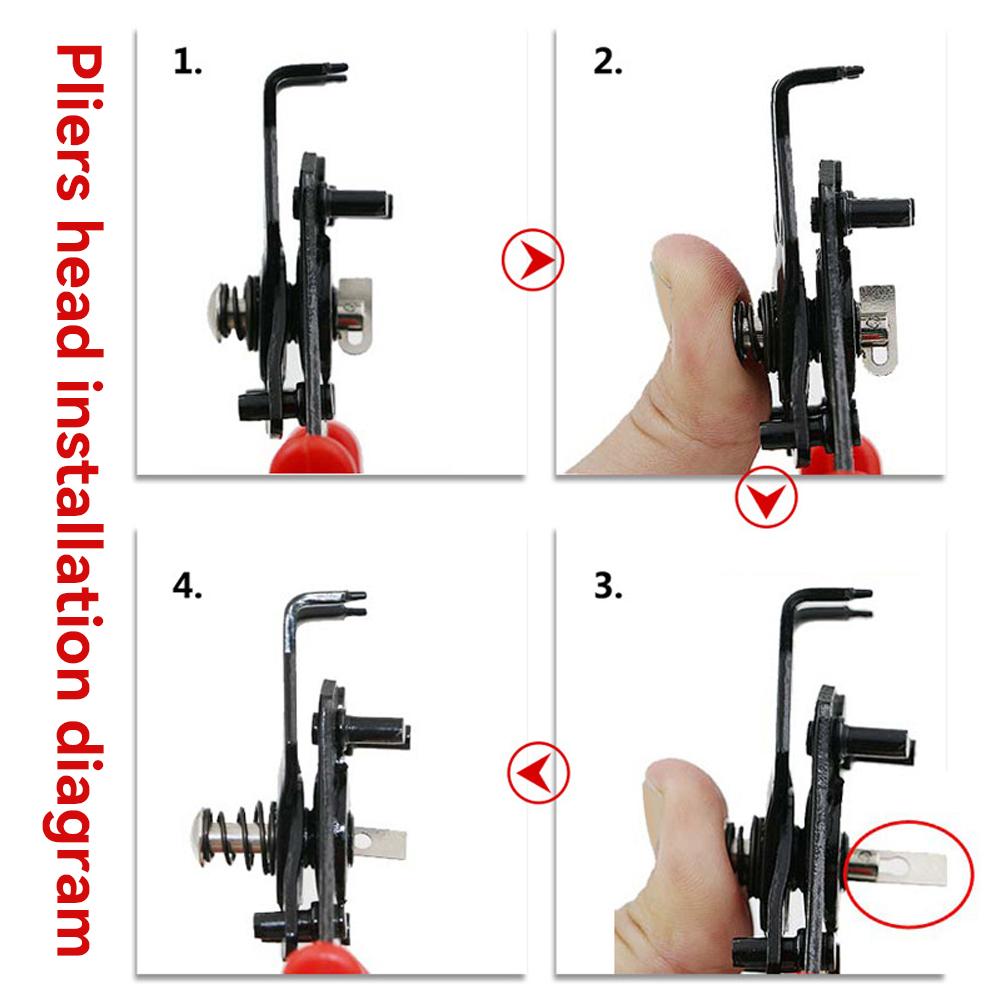 Pliers head installation diagram

1.

2.

4.

3.