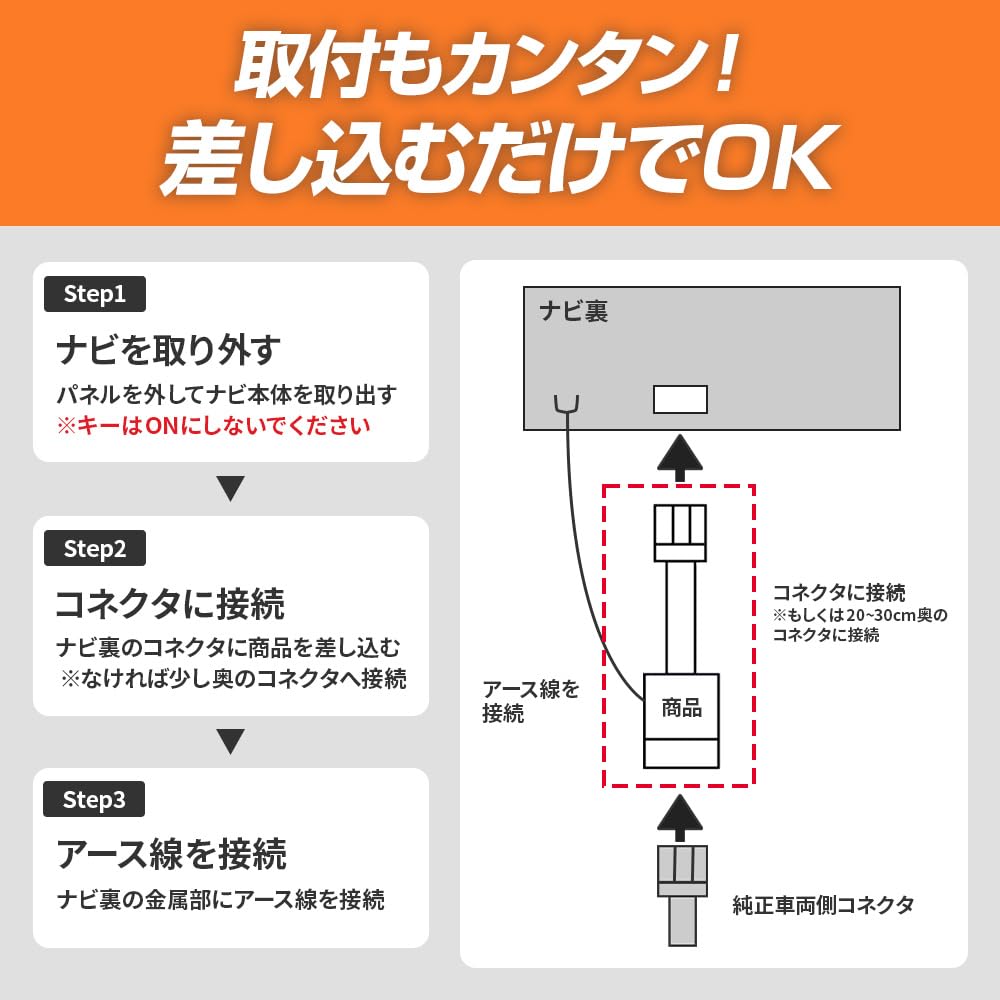 取付もカンタン！
差し込むだけでOK

Step1
ナビを取り外す
パネルを外してナビ本体を取り出す
※キーはONにしないでください

Step2
コネクタに接続
ナビ裏のコネクタに商品を差し込む
※なければ少し奥のコネクタへ接続

Step3
アース線を接続
ナビ裏の金属部にアース線を接続

ナビ裏
コネクタに接続
※もしくは20~30cm奥のコネクタに接続
アース線を接続
商品
純正車両側コネクタ