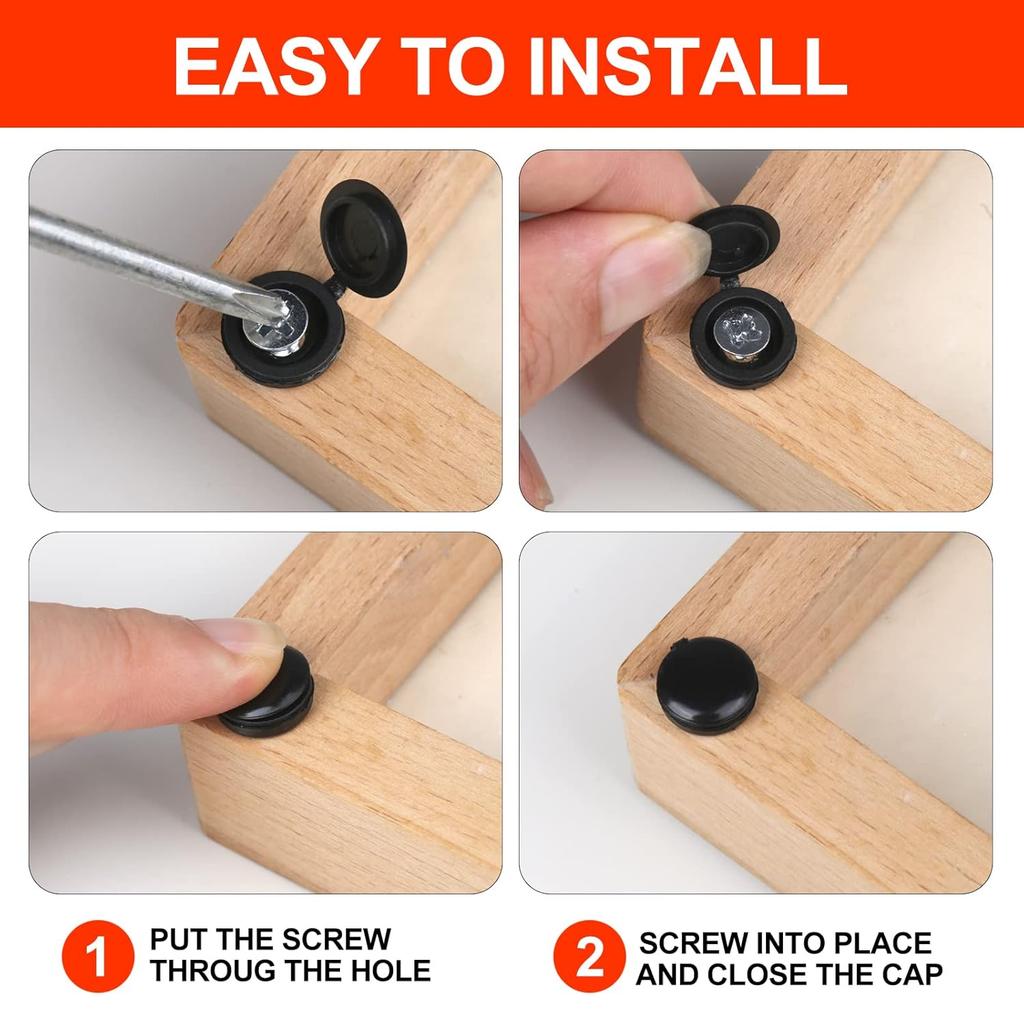 EASY TO INSTALL

1 PUT THE SCREW THROUG THE HOLE

2 SCREW INTO PLACE AND CLOSE THE CAP