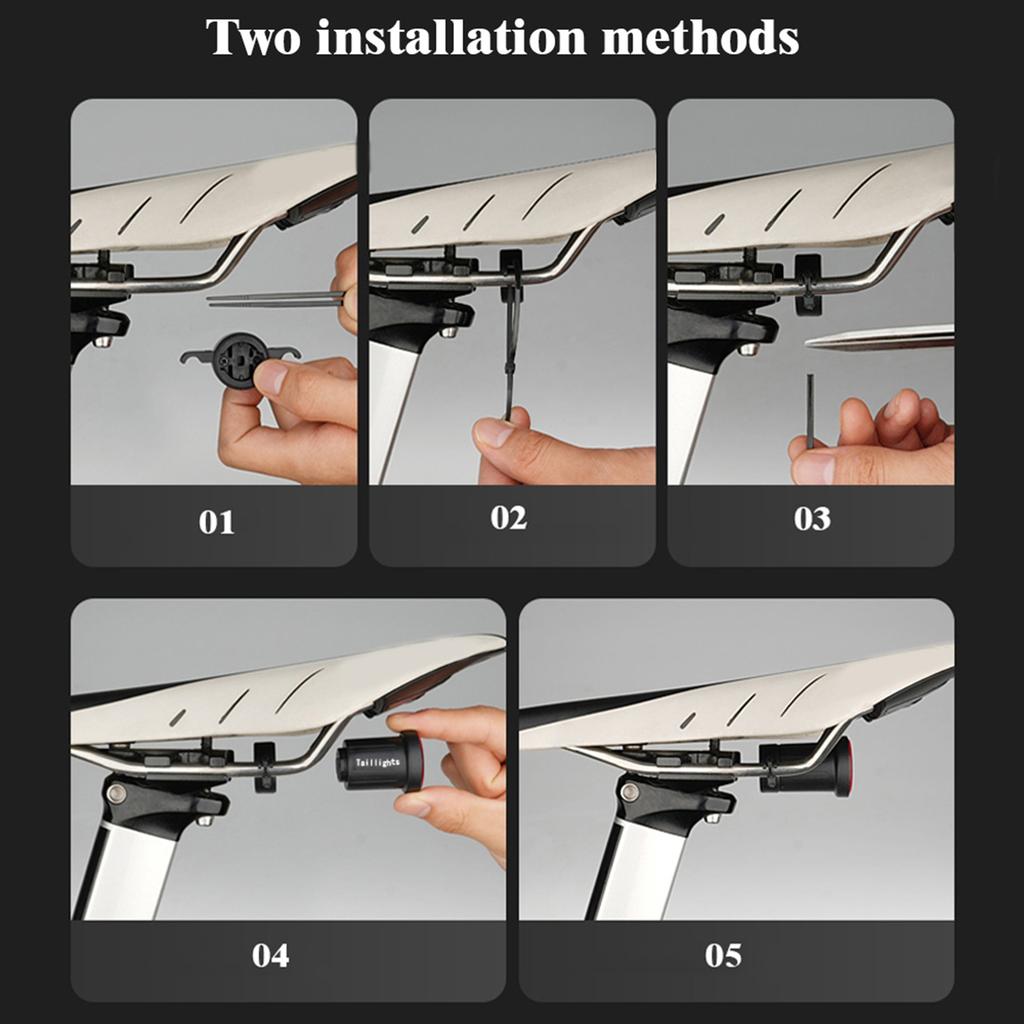 Two installation methods

01

02

03

Taillights

04

05