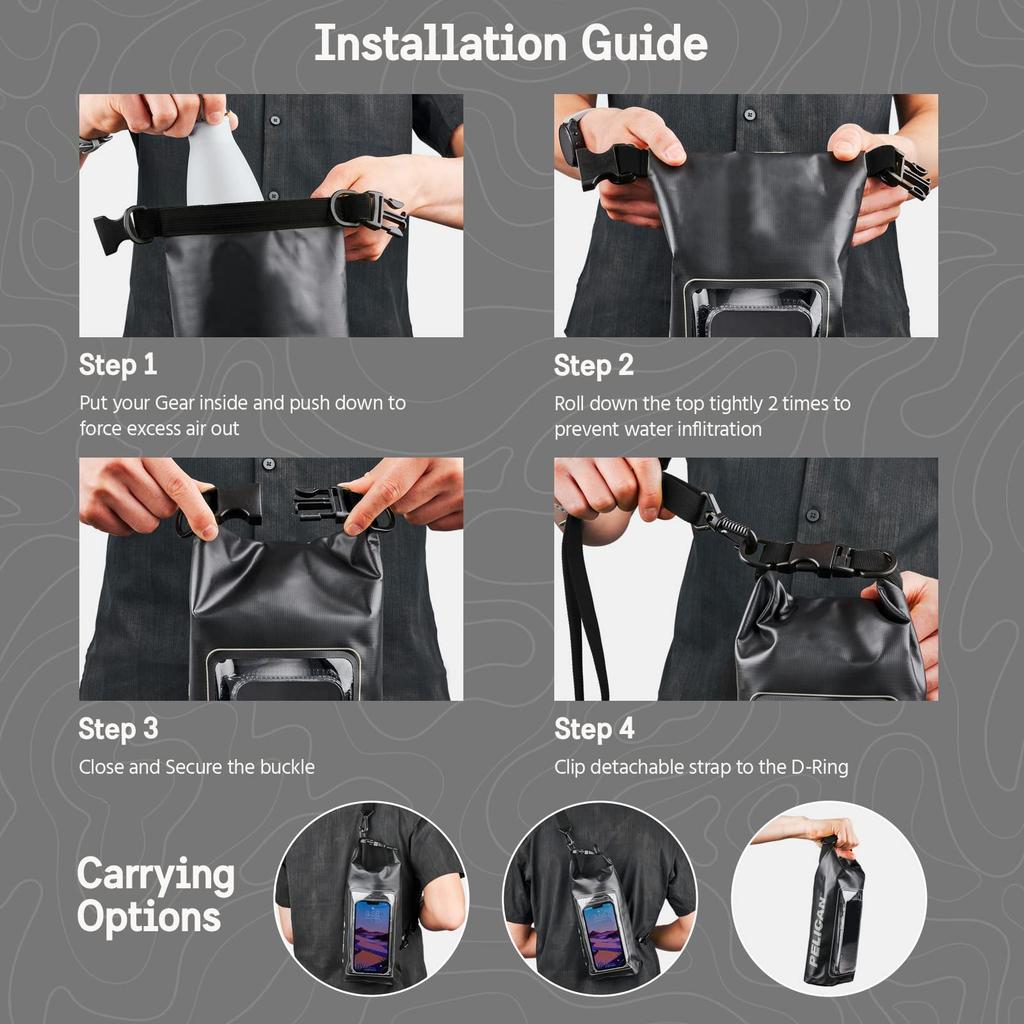 Installation Guide

Step 1

Put your Gear inside and push down to force excess air out

Step 2

Roll down the top tightly 2 times to prevent water inflitration

Step 3

Close and Secure the buckle

Step 4

Clip detachable strap to the D-Ring

Carrying Options

PELICAN