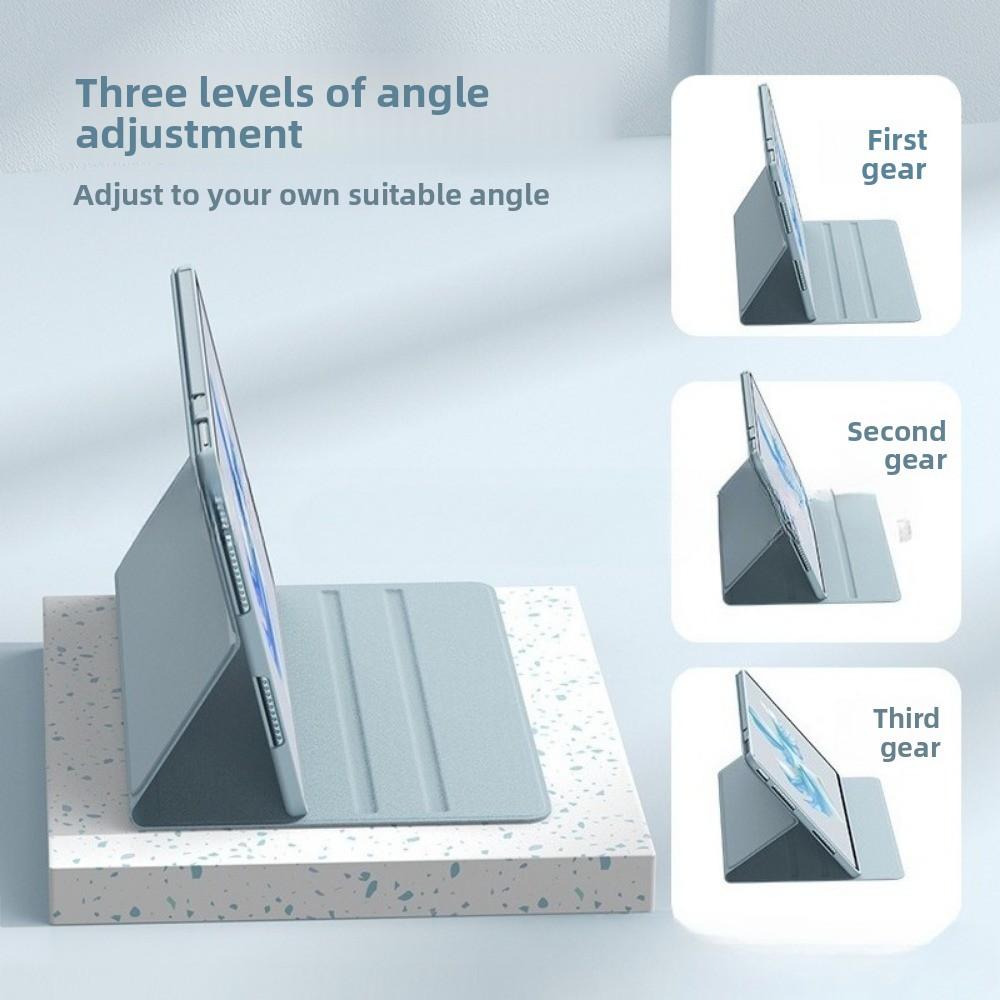 Three levels of angle adjustment

Adjust to your own suitable angle

First gear

Second gear

Third gear