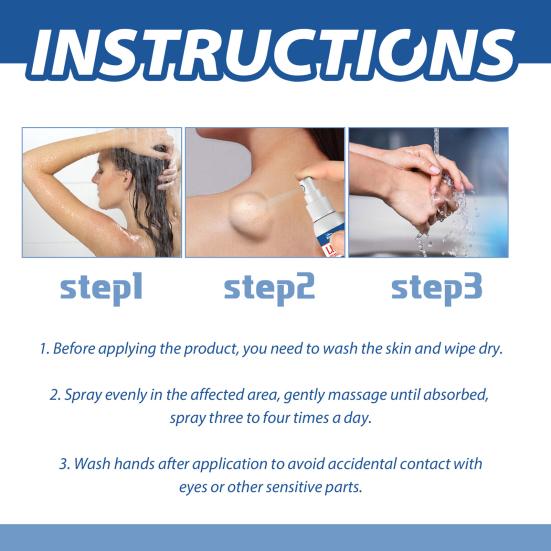 INSTRUCTIONS

step1

step2

step3

1. Before applying the product, you need to wash the skin and wipe dry.

2. Spray evenly in the affected area, gently massage until absorbed, spray three to four times a day.

3. Wash hands after application to avoid accidental contact with eyes or other sensitive parts.