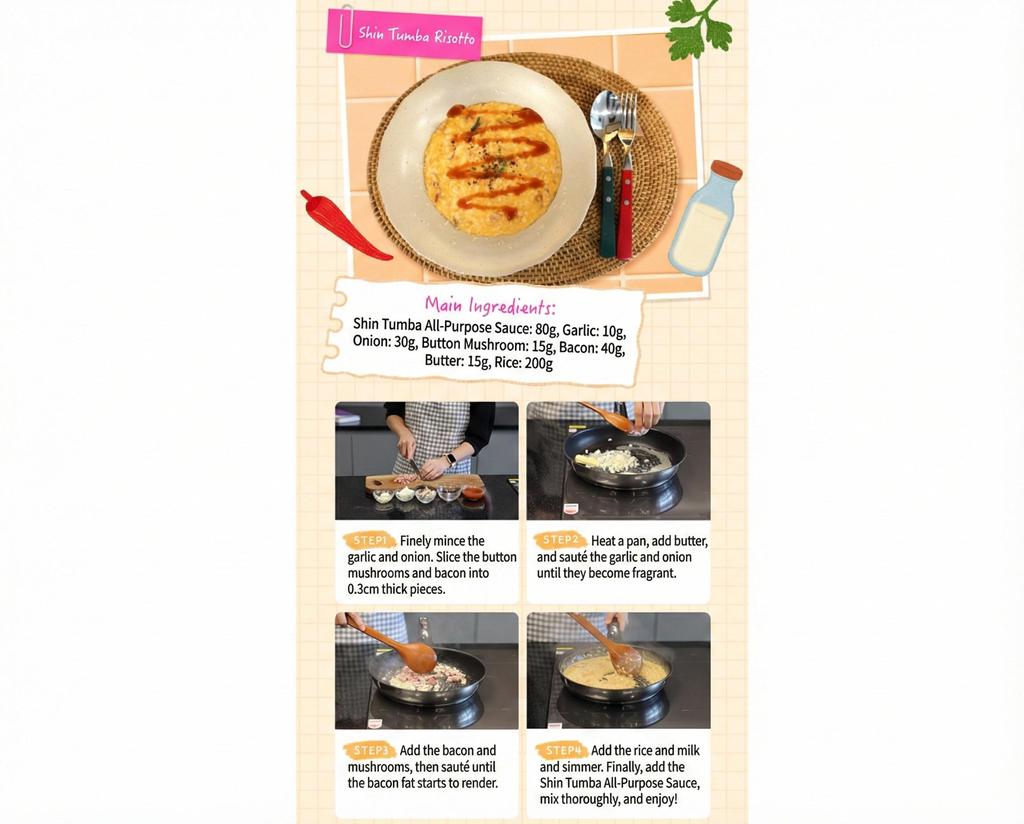 Shin Tumba Risotto

Main Ingredients:
Shin Tumba All-Purpose Sauce: 80g, Garlic: 10g, Onion: 30g, Button Mushroom: 15g, Bacon: 40g, Butter: 15g, Rice: 200g

STEP1 Finely mince the garlic and onion. Slice the button mushrooms and bacon into 0.3cm thick pieces.

STEP2 Heat a pan, add butter, and sauté the garlic and onion until they become fragrant.

STEP3 Add the bacon and mushrooms, then sauté until the bacon fat starts to render.

STEP4 Add the rice and milk and simmer. Finally, add the Shin Tumba All-Purpose Sauce, mix thoroughly, and enjoy!