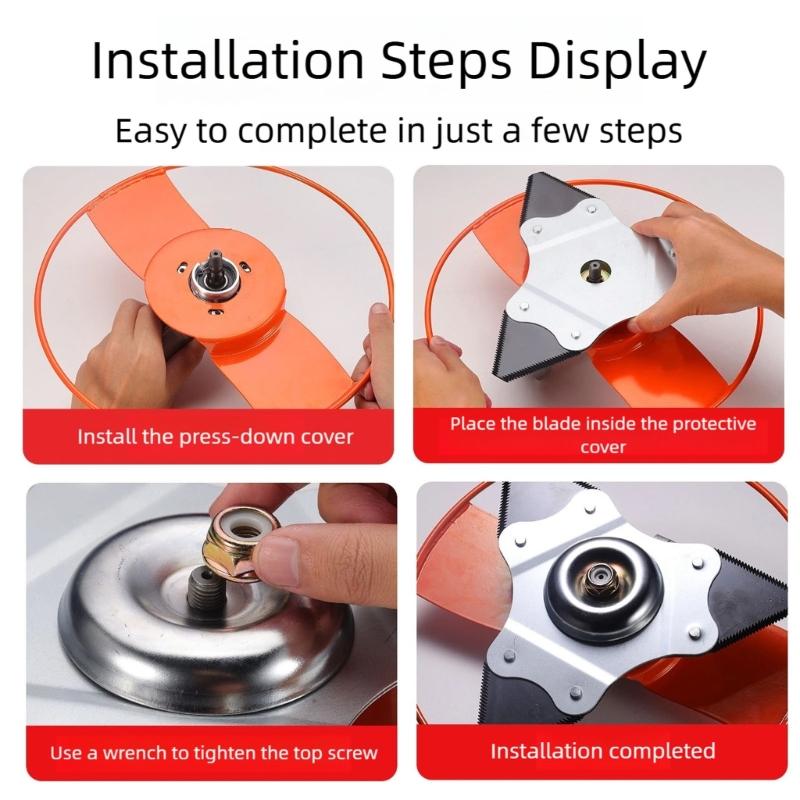 Installation Steps Display

Easy to complete in just a few steps

Install the press-down cover

Place the blade inside the protective cover

Use a wrench to tighten the top screw

Installation completed