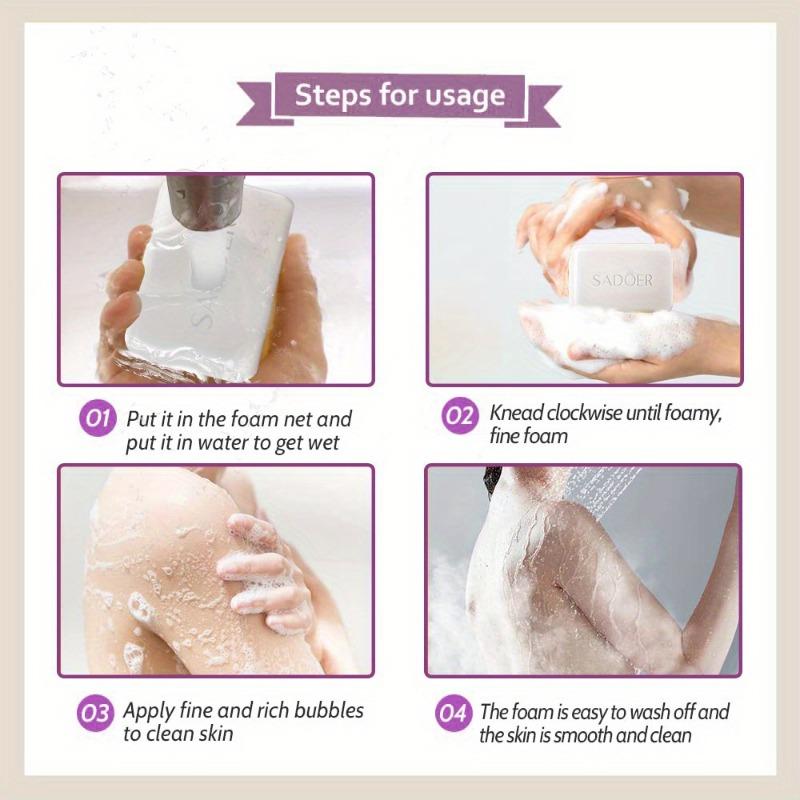 Steps for usage

SADOER

SADOER

01 Put it in the foam net and put it in water to get wet

02 Knead clockwise until foamy, fine foam

03 Apply fine and rich bubbles to clean skin

04 The foam is easy to wash off and the skin is smooth and clean