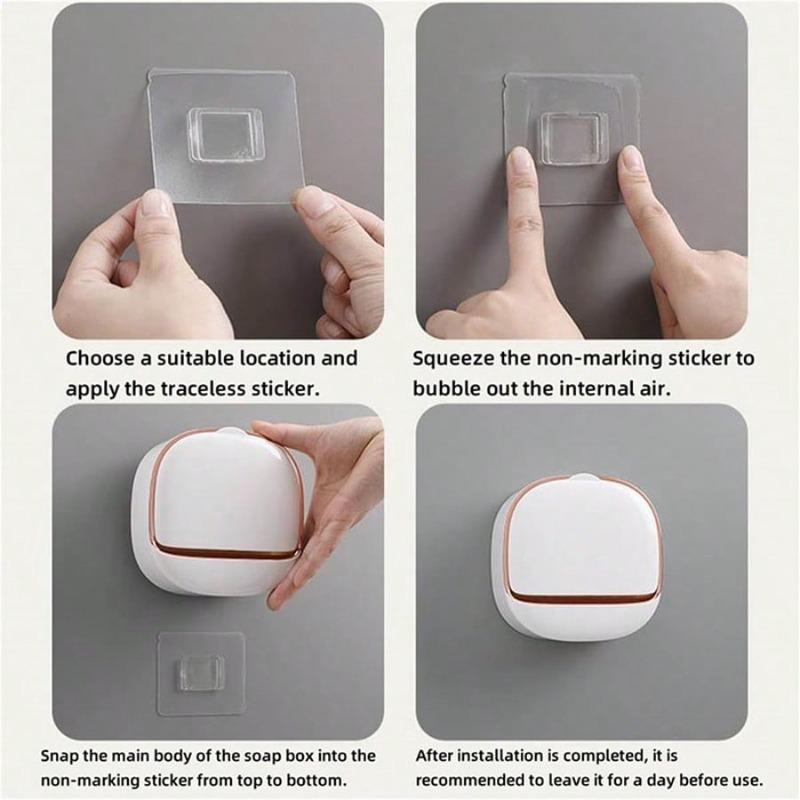 Choose a suitable location and apply the traceless sticker.

Squeeze the non-marking sticker to bubble out the internal air.

Snap the main body of the soap box into the non-marking sticker from top to bottom.

After installation is completed, it is recommended to leave it for a day before use.