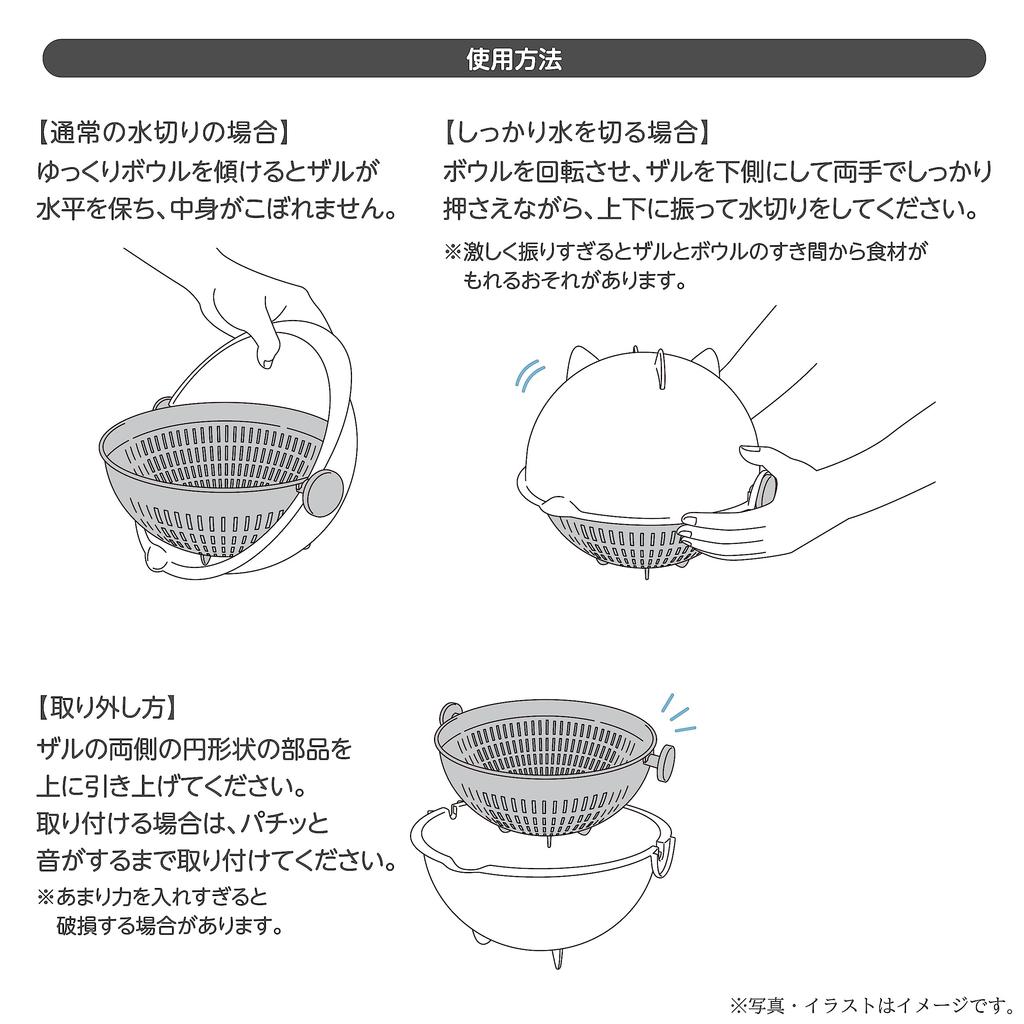 使用方法

【通常の水切りの場合】
ゆっくりボウルを傾けるとザルが水平を保ち、中身がこぼれません。

【しっかり水を切る場合】
ボウルを回転させ、ザルを下側にして両手でしっかり押さえながら、上下に振って水切りをしてください。
※激しく振りすぎるとザルとボウルのすき間から食材がもれるおそれがあります。

【取り外し方】
ザルの両側の円形状の部品を上に引き上げてください。
取り付ける場合は、パチッと音がするまで取り付けてください。
※あまり力を入れすぎると破損する場合があります。

※写真・イラストはイメージです。