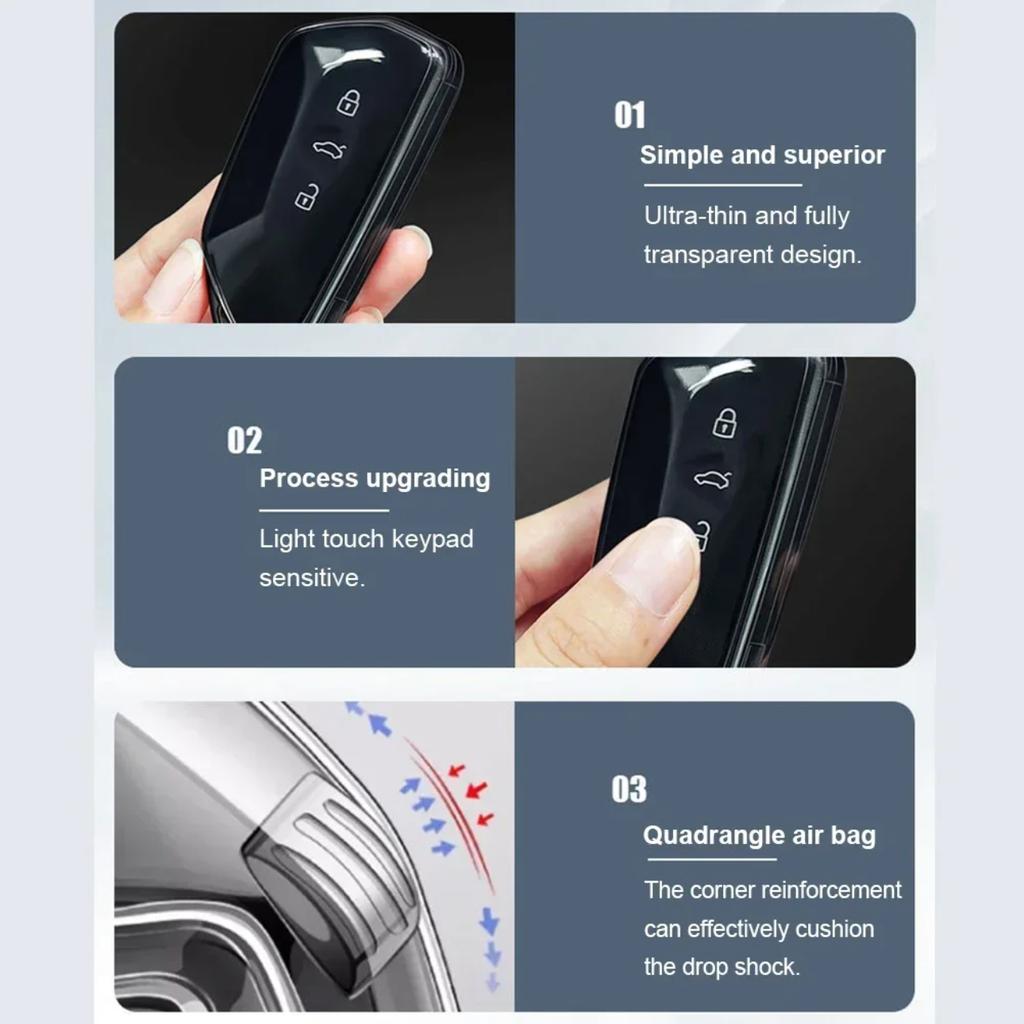 01
Simple and superior
Ultra-thin and fully transparent design.

02
Process upgrading
Light touch keypad sensitive.

03
Quadrangle air bag
The corner reinforcement can effectively cushion the drop shock.