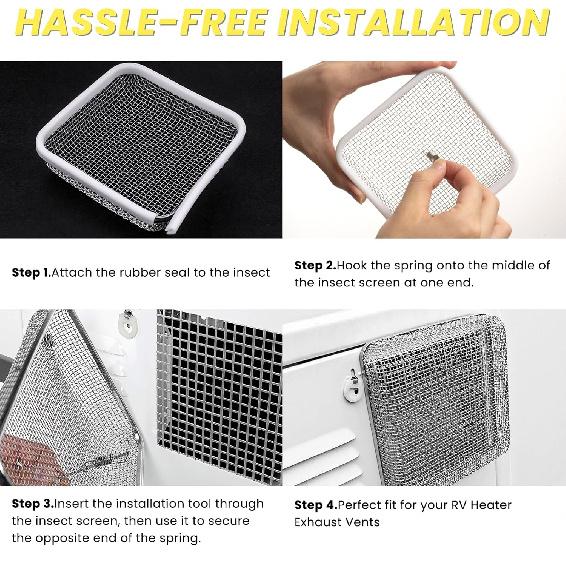 HASSLE-FREE INSTALLATION

Step 1.Attach the rubber seal to the insect

Step 2.Hook the spring onto the middle of the insect screen at one end.

Step 3.Insert the installation tool through the insect screen, then use it to secure the opposite end of the spring.

Step 4.Perfect fit for your RV Heater Exhaust Vents