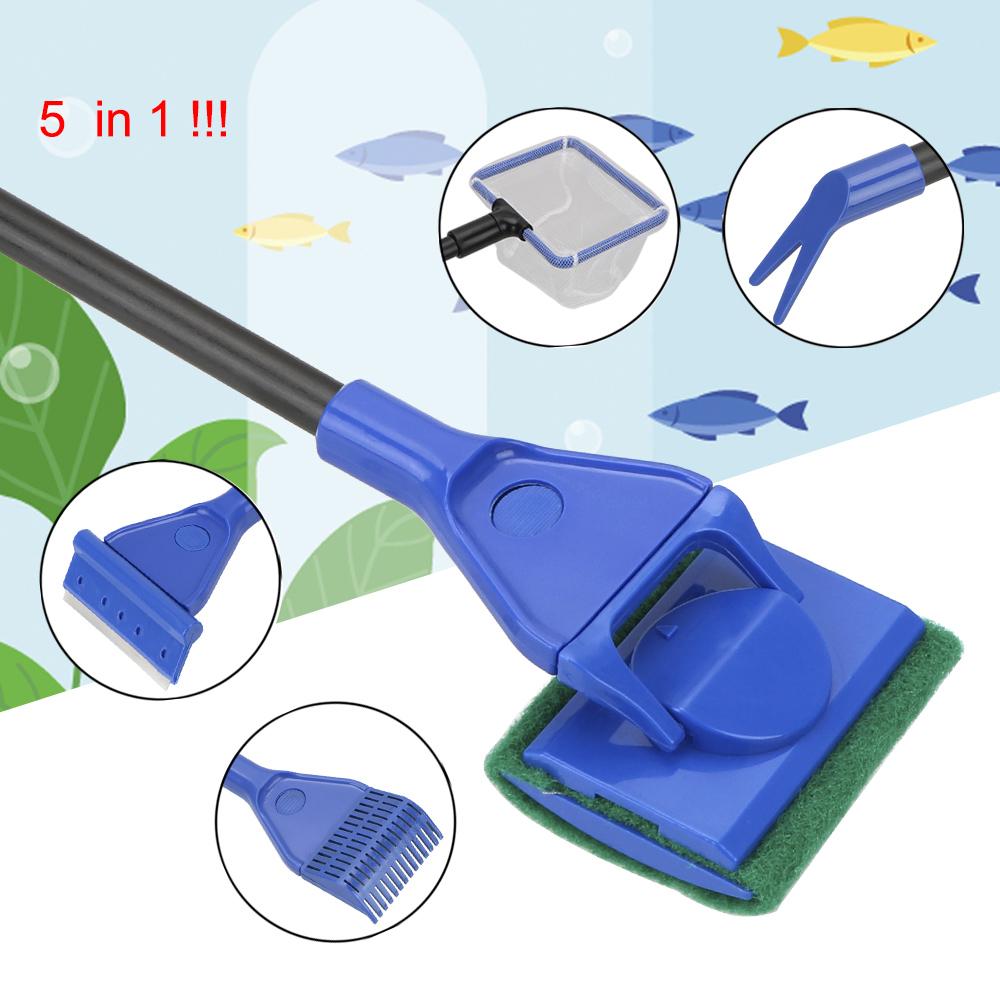 5 in 1 !!!