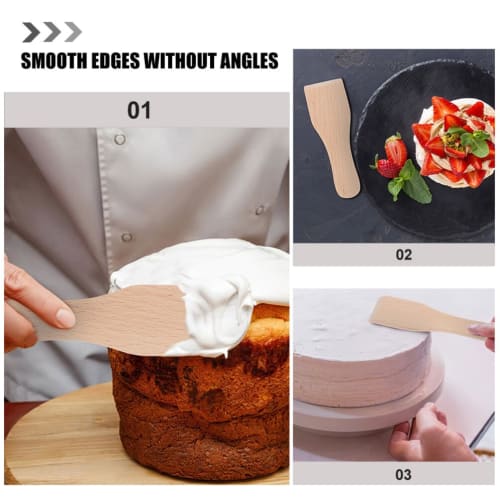 SMOOTH EDGES WITHOUT ANGLES

01

02

03