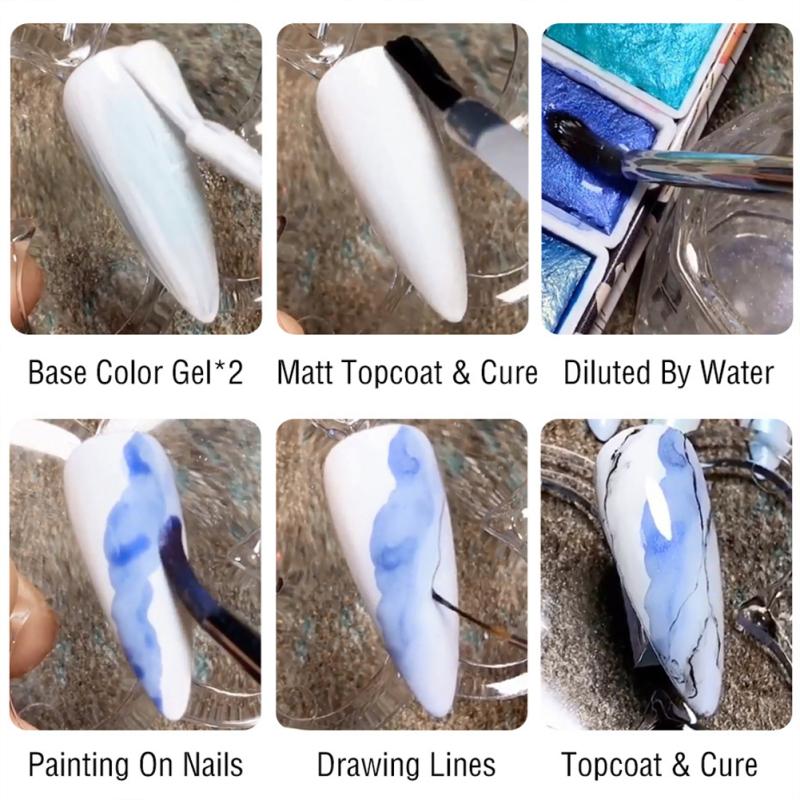 Base Color Gel*2

Matt Topcoat & Cure

Diluted By Water

Painting On Nails

Drawing Lines

Topcoat & Cure